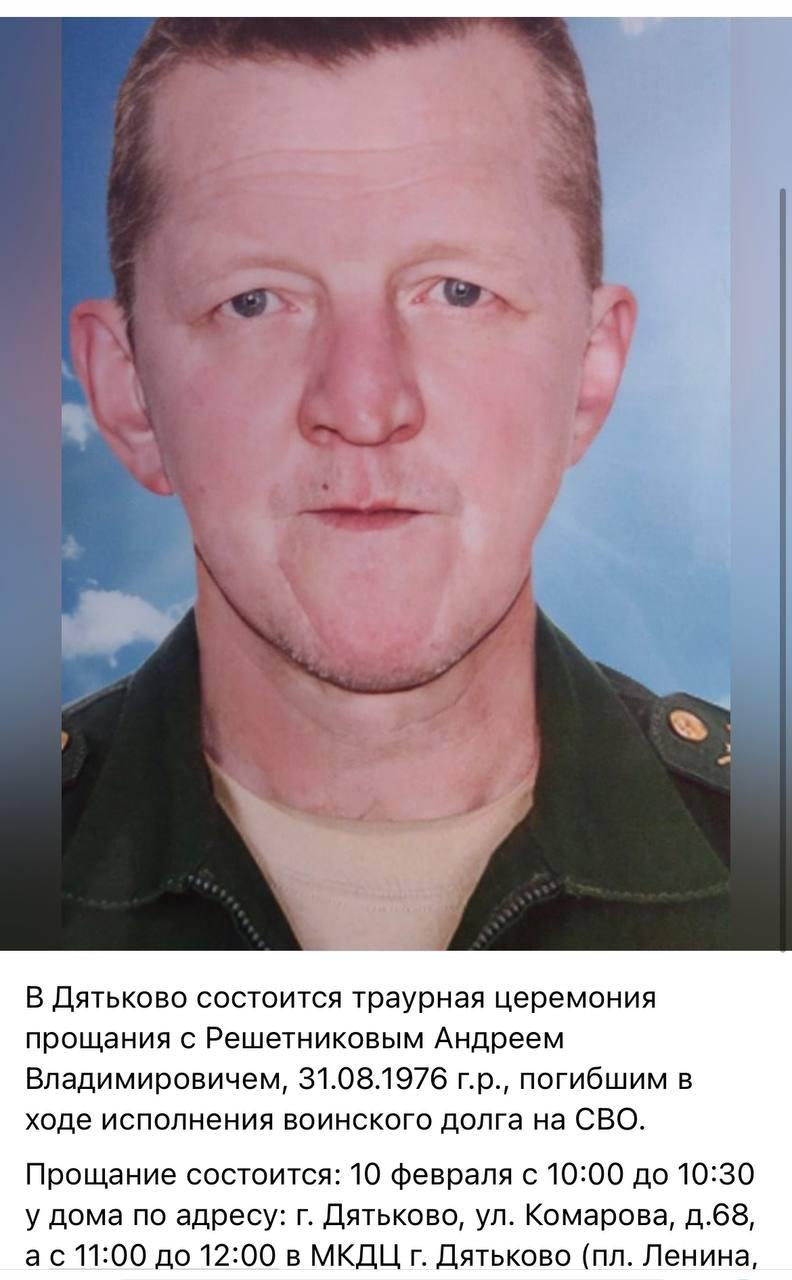 В Дятьково состоится траурная церемония прощания с Решетниковым Андреем Владимировичем, 31.08.1976 г.р., погибшим в ходе исполнения воинского долга на СВО.

Прощание состоится: 10 февраля с 10:00 до 10:30 у дома по адресу: г. Дятьково, ул. Комарова, д.68, а с 11:00 до 12:00 в МКДЦ г. Дятьково (пл. Ленина,