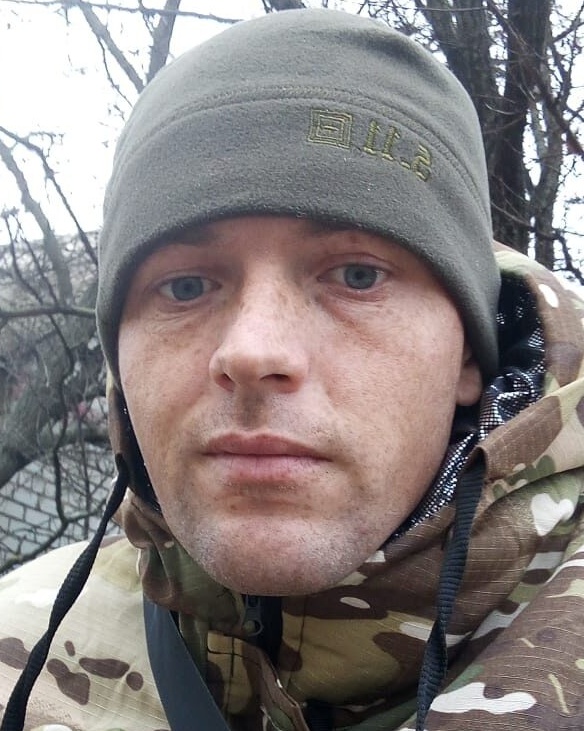 5.11