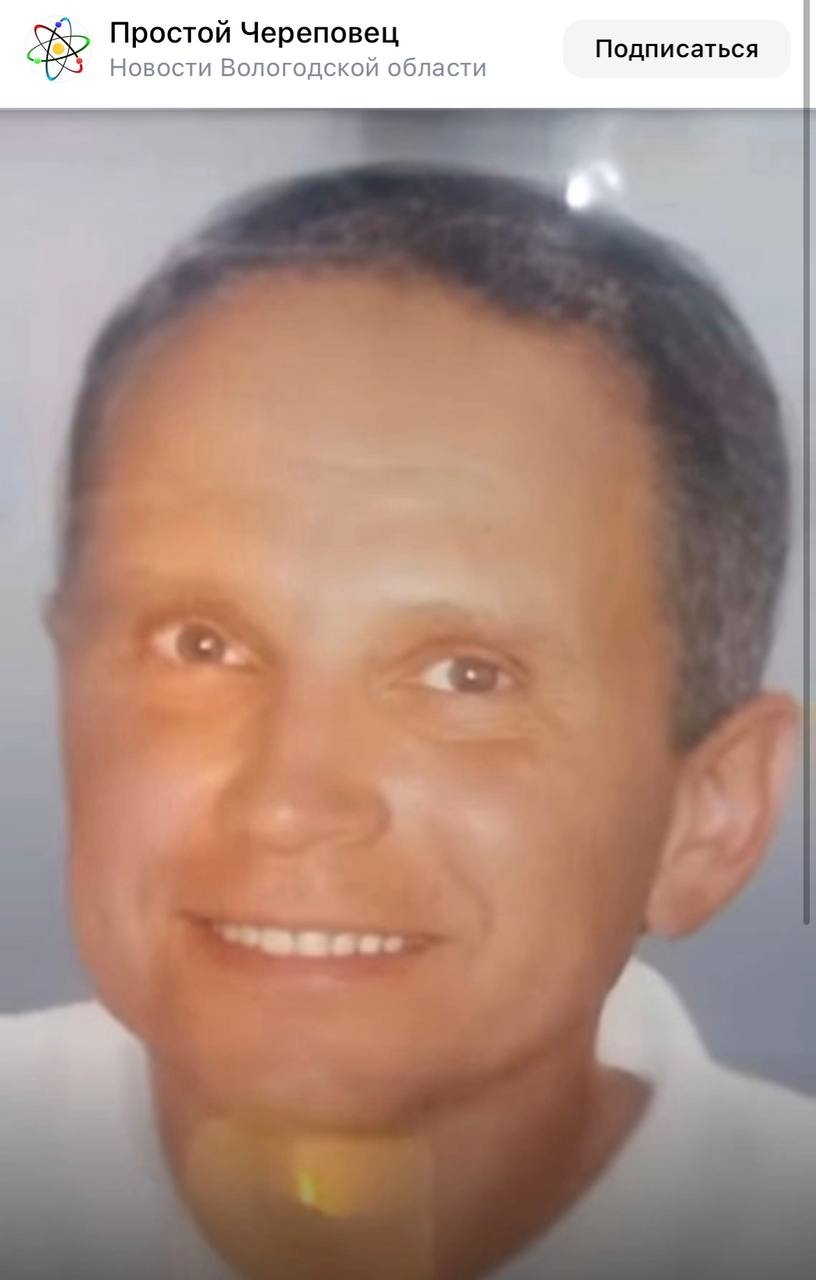 Простой Череповец
Новости Вологодской области
Подписаться