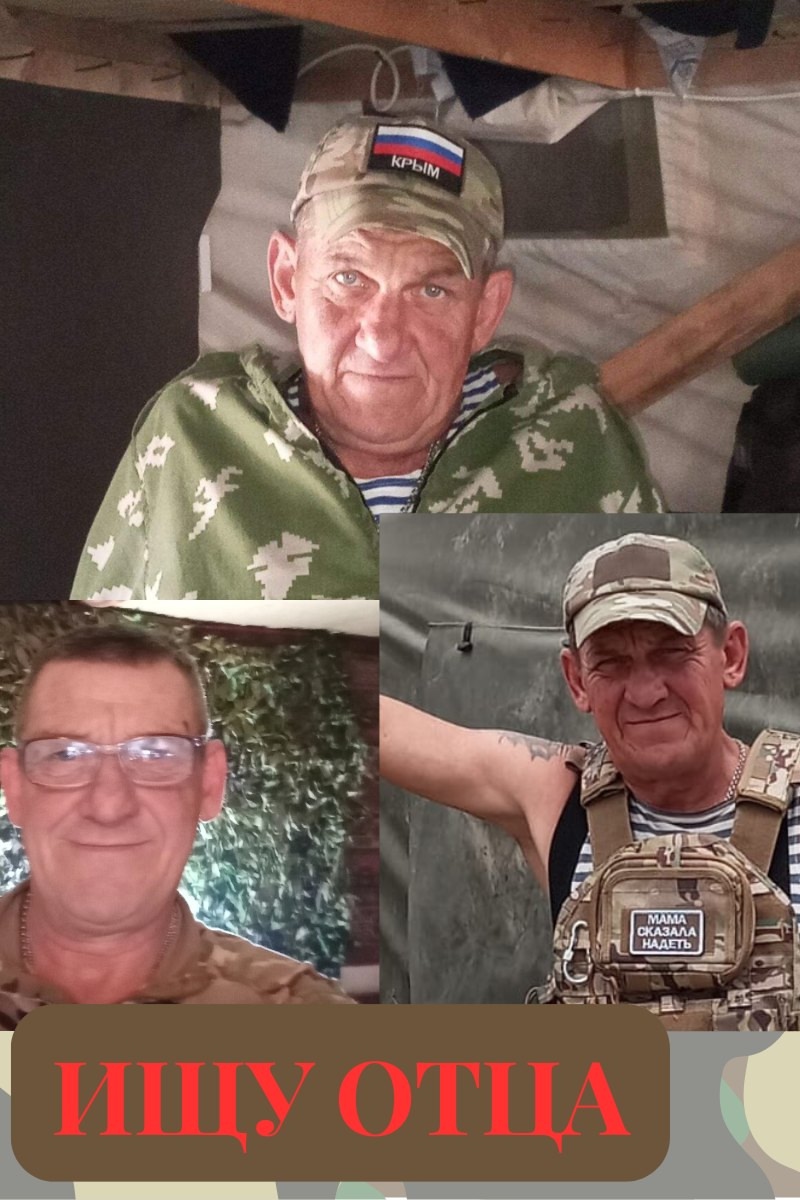 КРЫМ

МАМА СКАЗАЛА НАДЕТЬ

ИЩУ ОТЦА