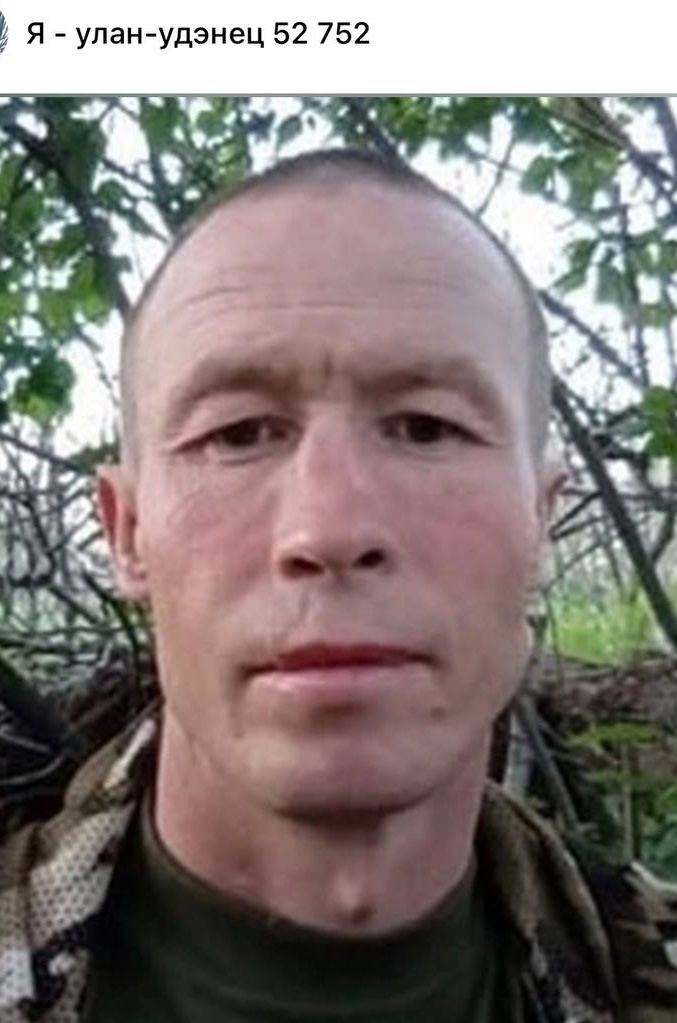 Я - улан-удэнец 52 752