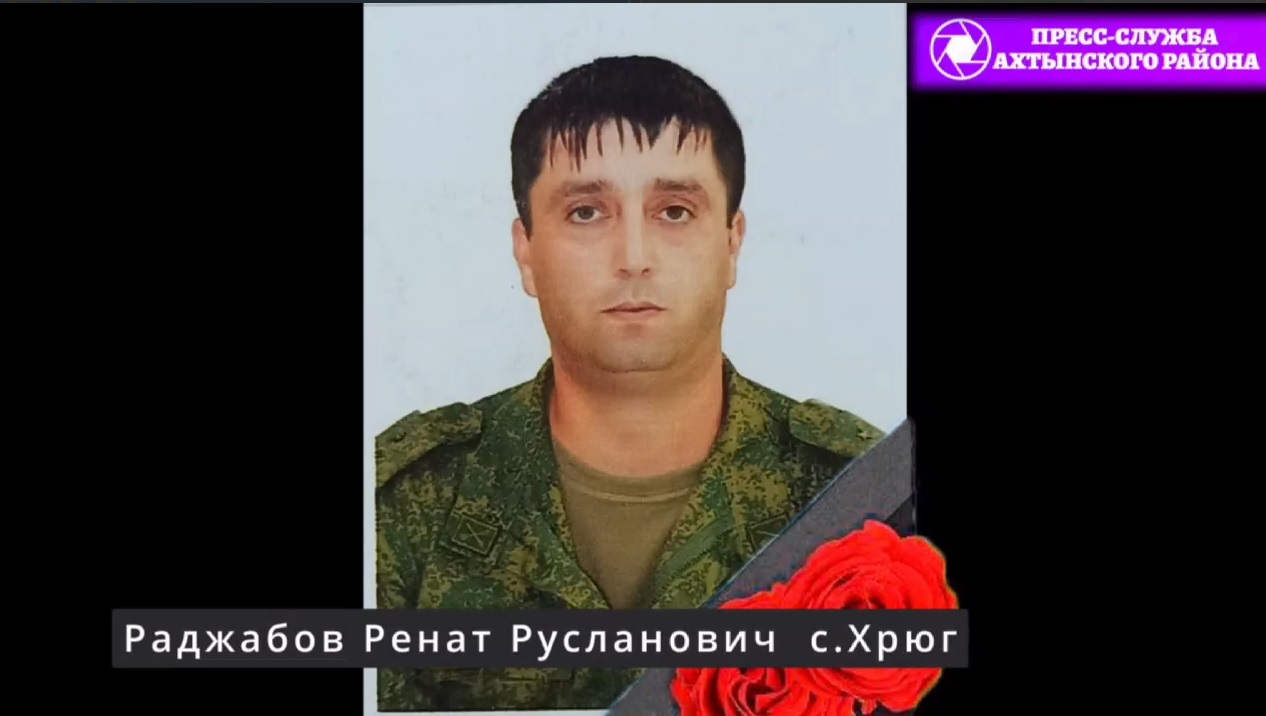 ПРЕСС-СЛУЖБА АХТЫНСКОГО РАЙОНА

Раджабов Ренат Русланович с.Хрюг