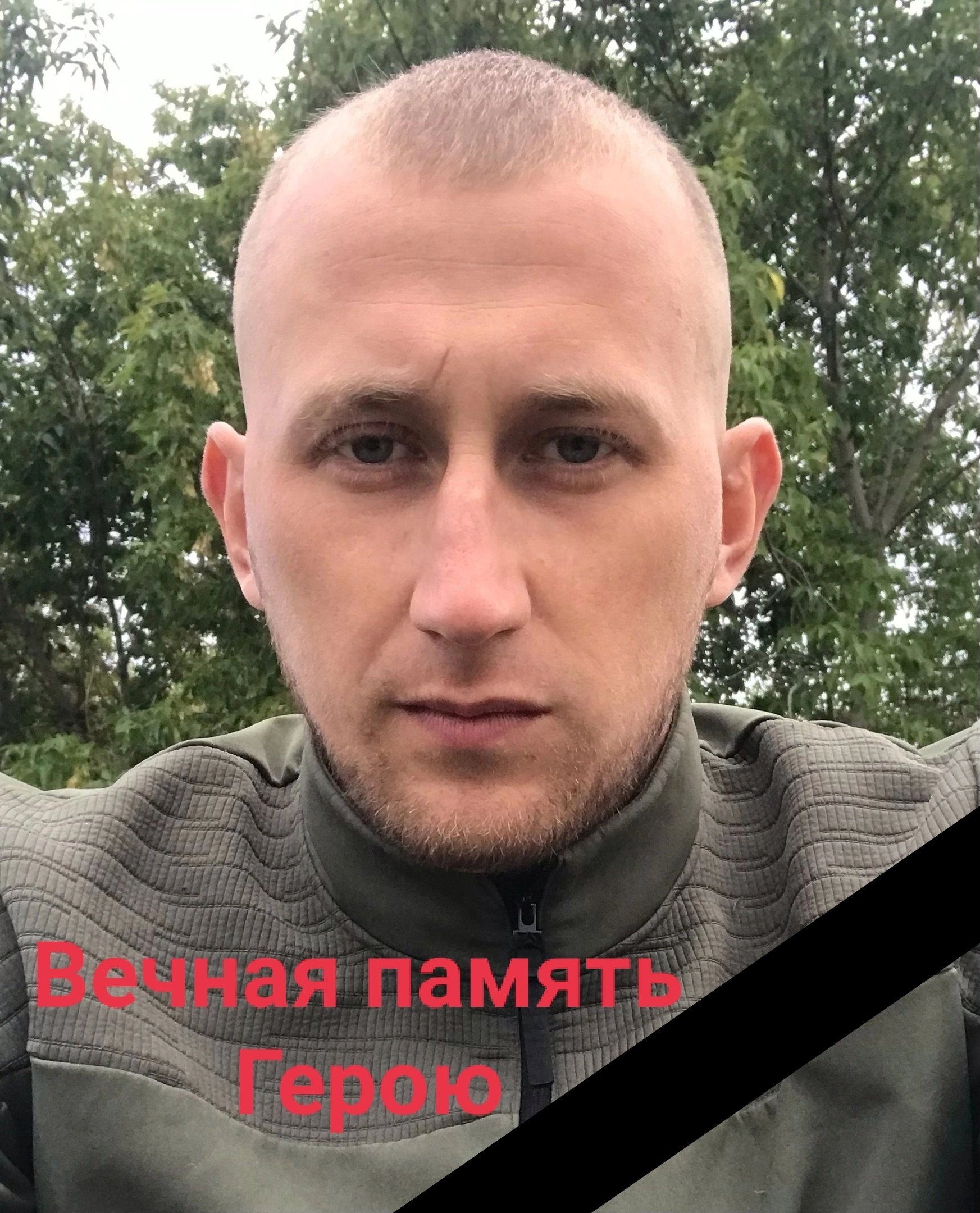 Вечная память
Герою