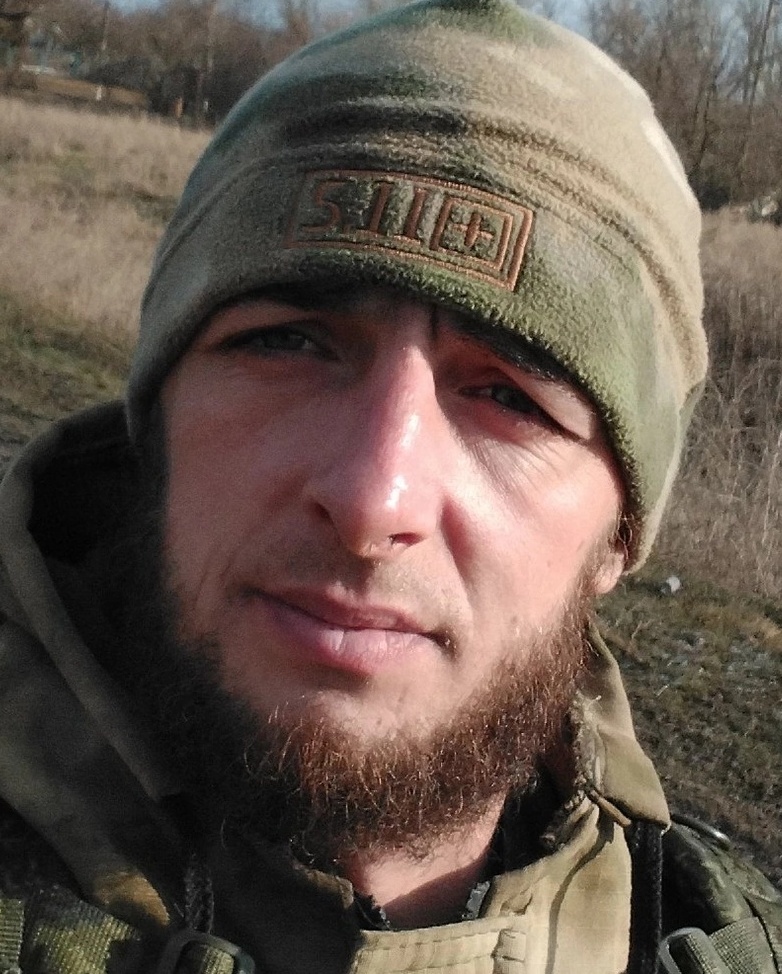 5.11