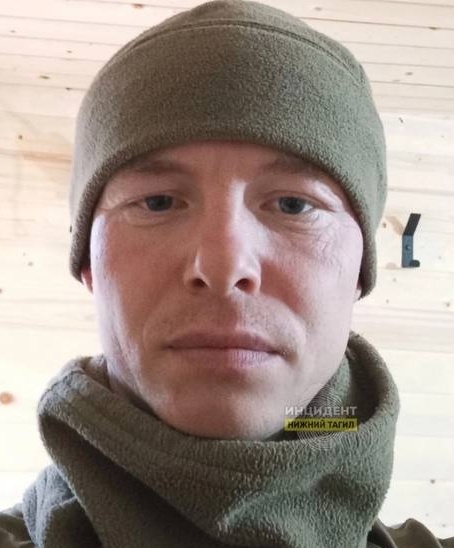 ИНЦИДЕНТ
НИЖНИЙ ТАГИЛ