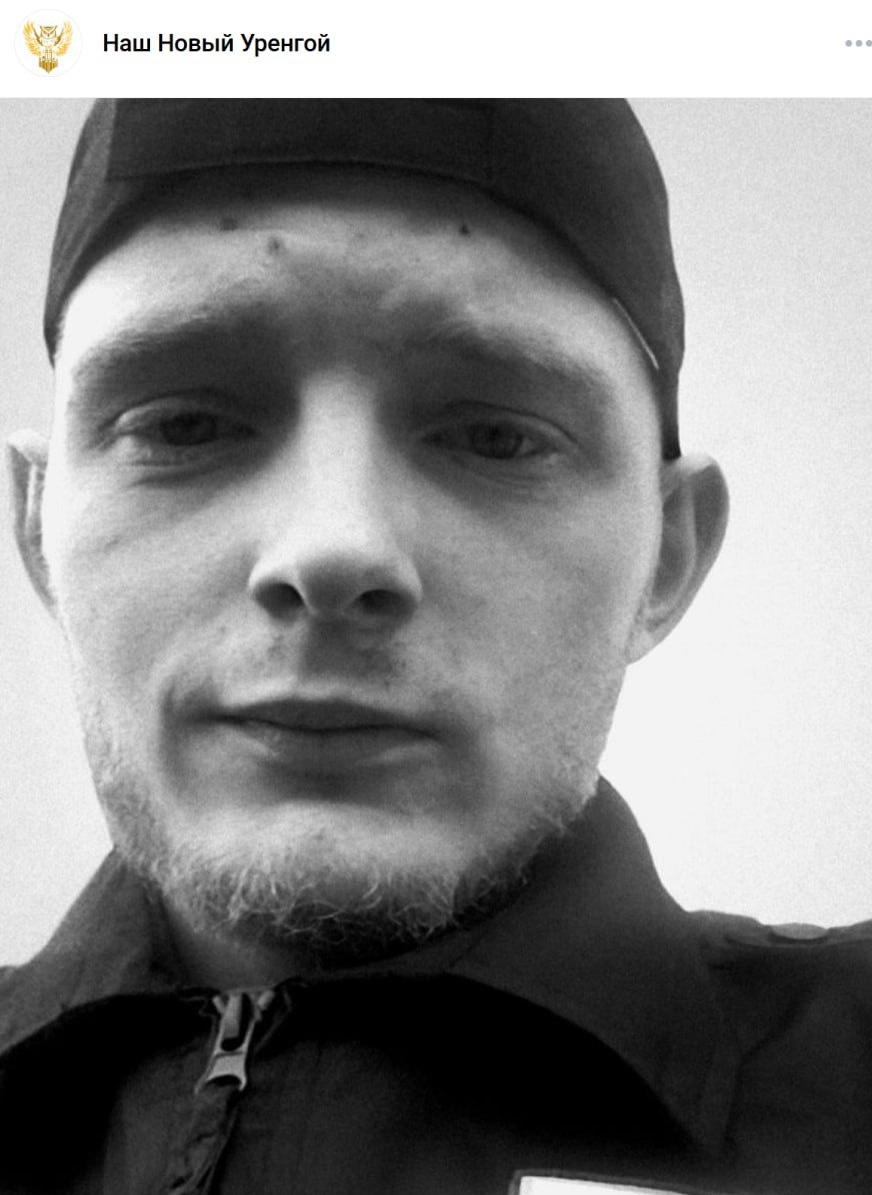 Наш Новый Уренгой