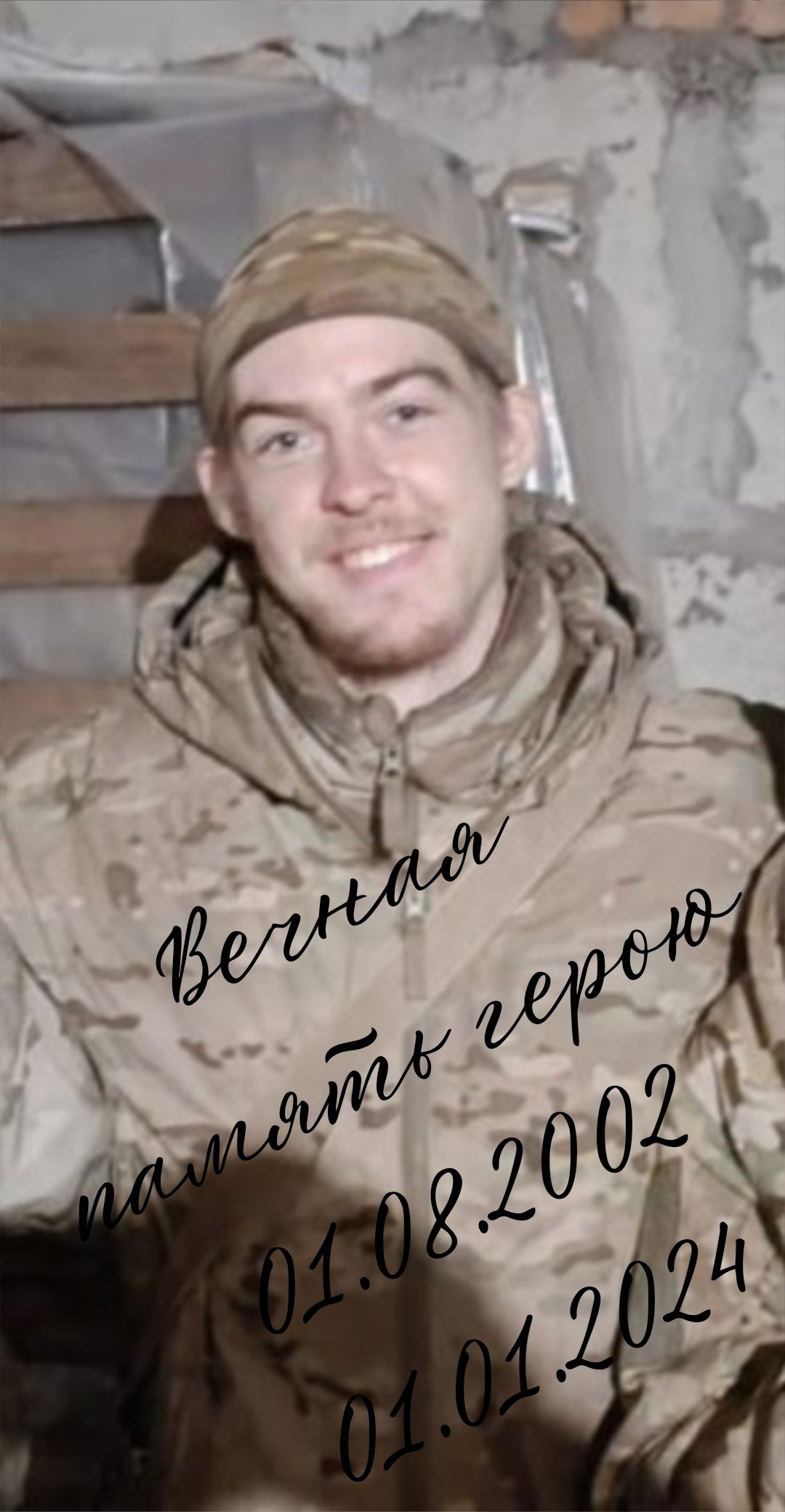 Вечная память герою
01.08.2002
01.01.2024