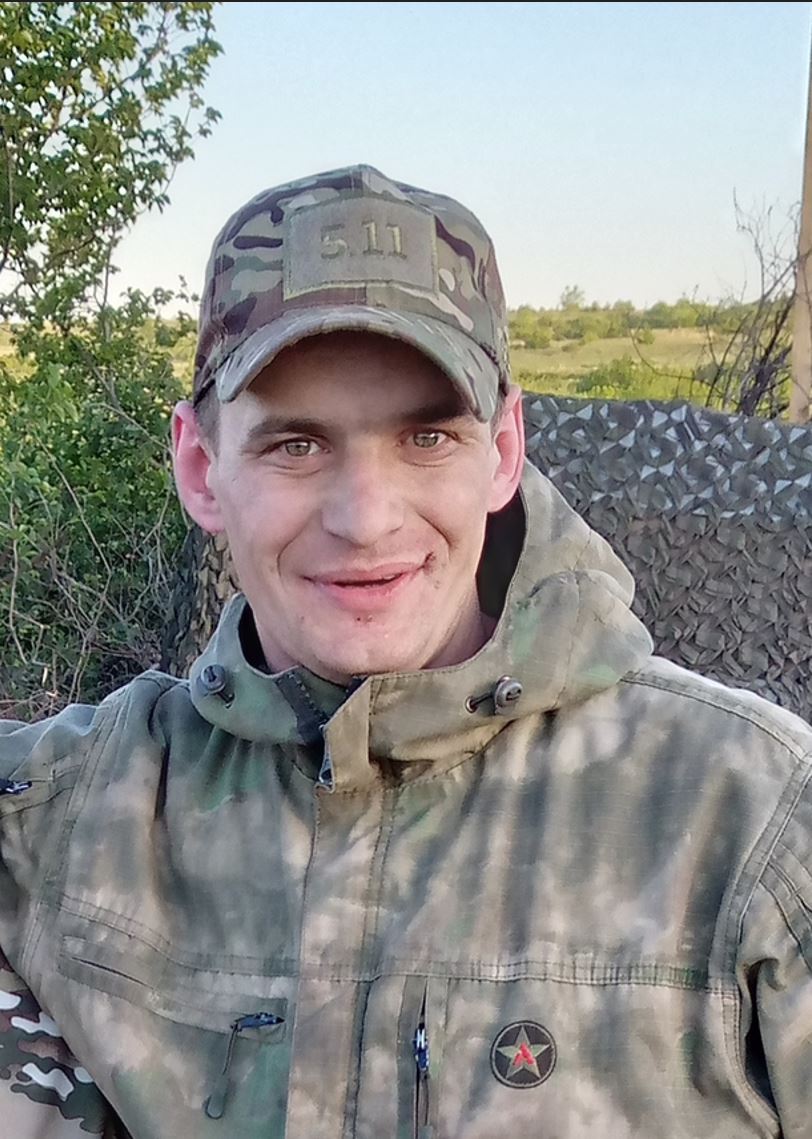 5.11