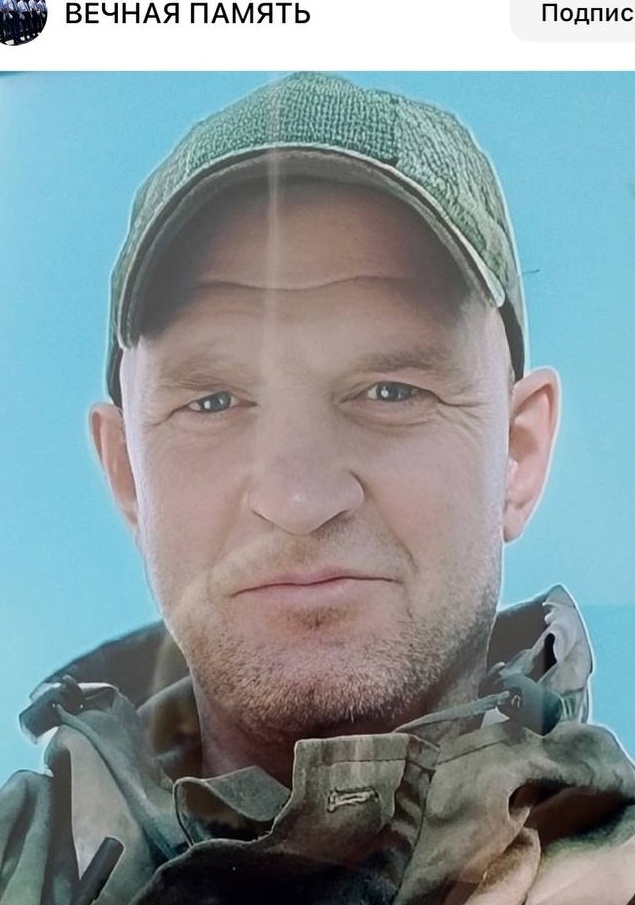 ВЕЧНАЯ ПАМЯТЬ

Подпис