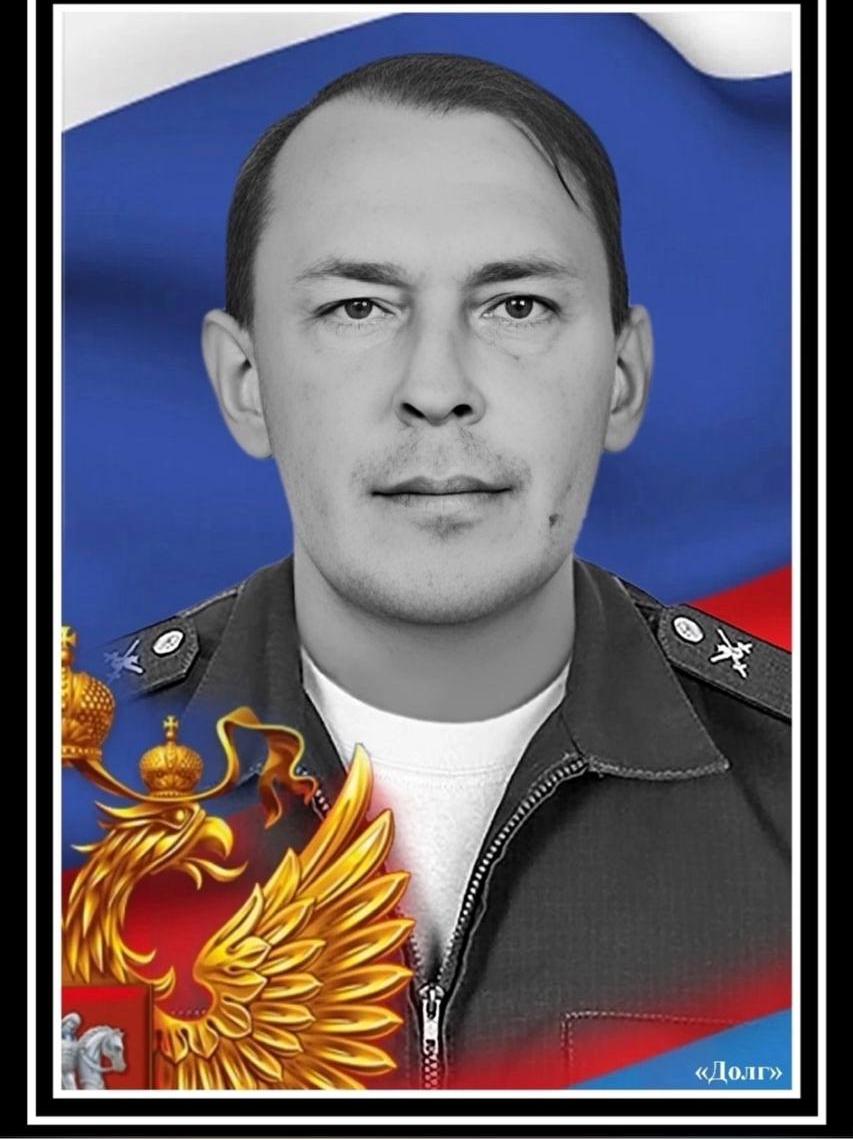 «Долг»