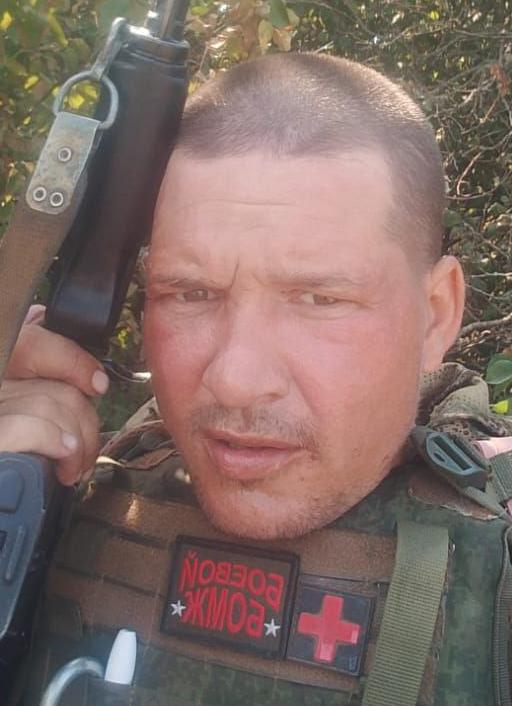 БОЕВОЙ
БОМЖ