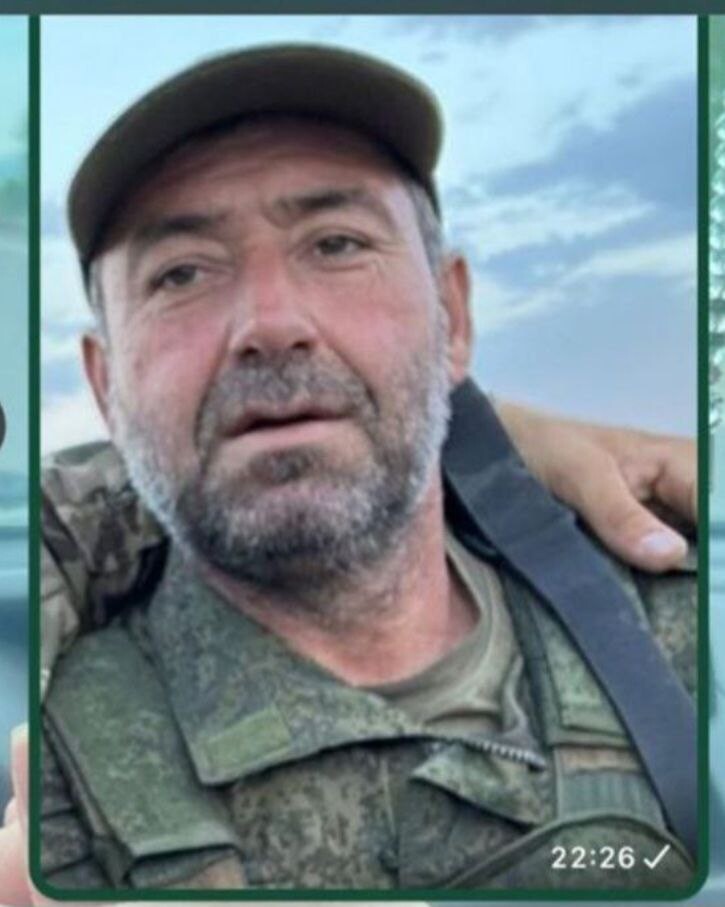 22:26 ✓