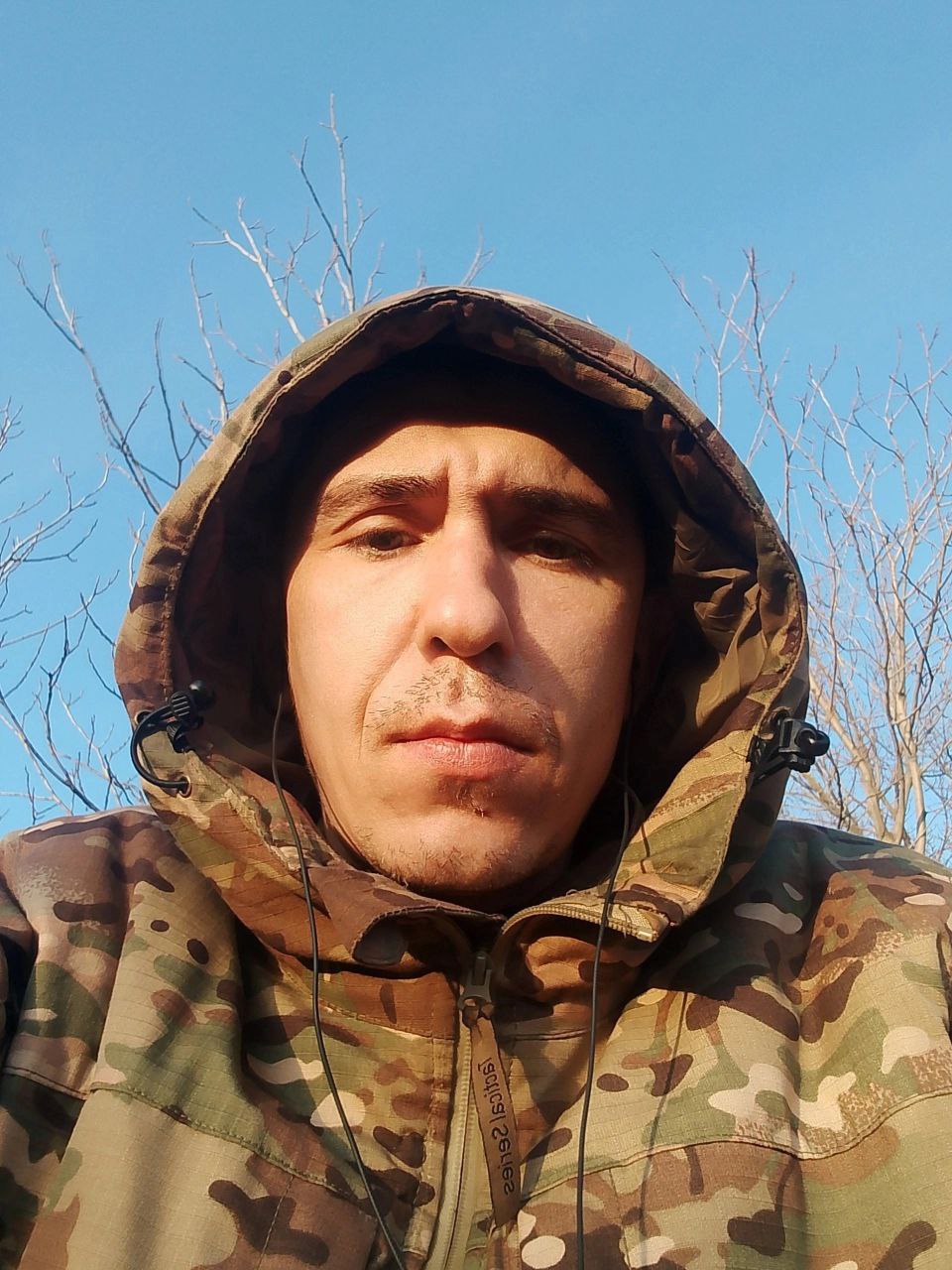 Tactical Series