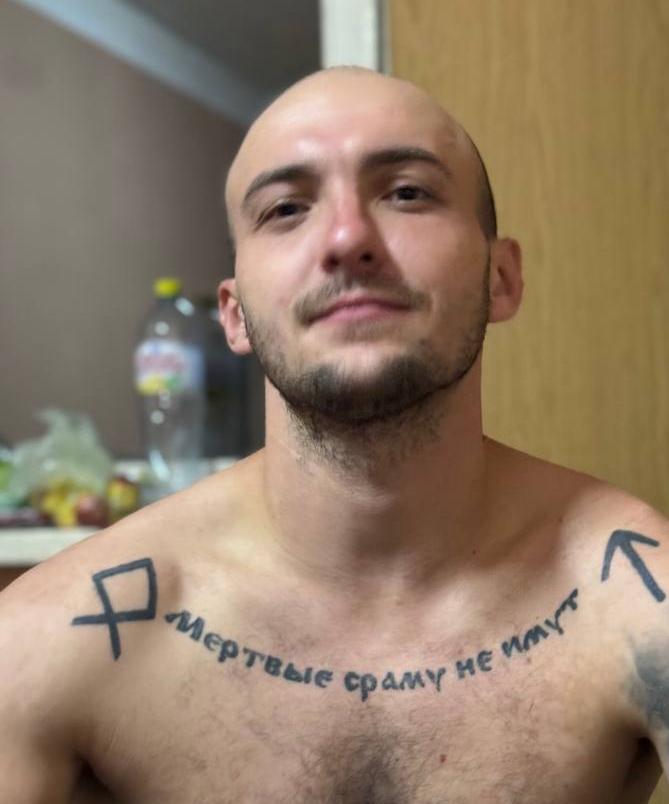 Мертвые сраму не имут