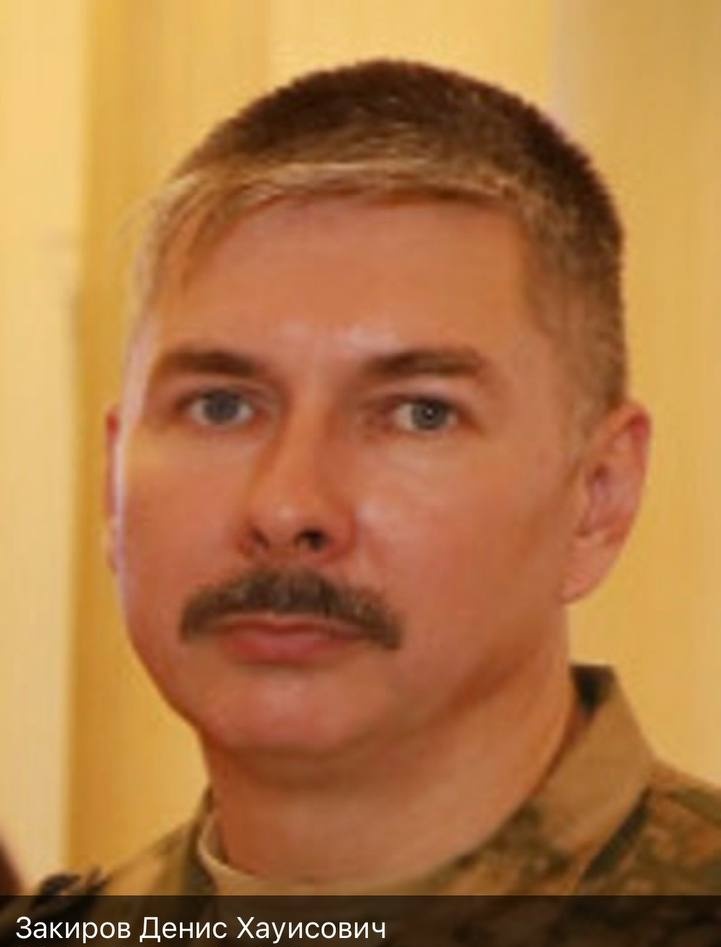 Закиров Денис Хауисович