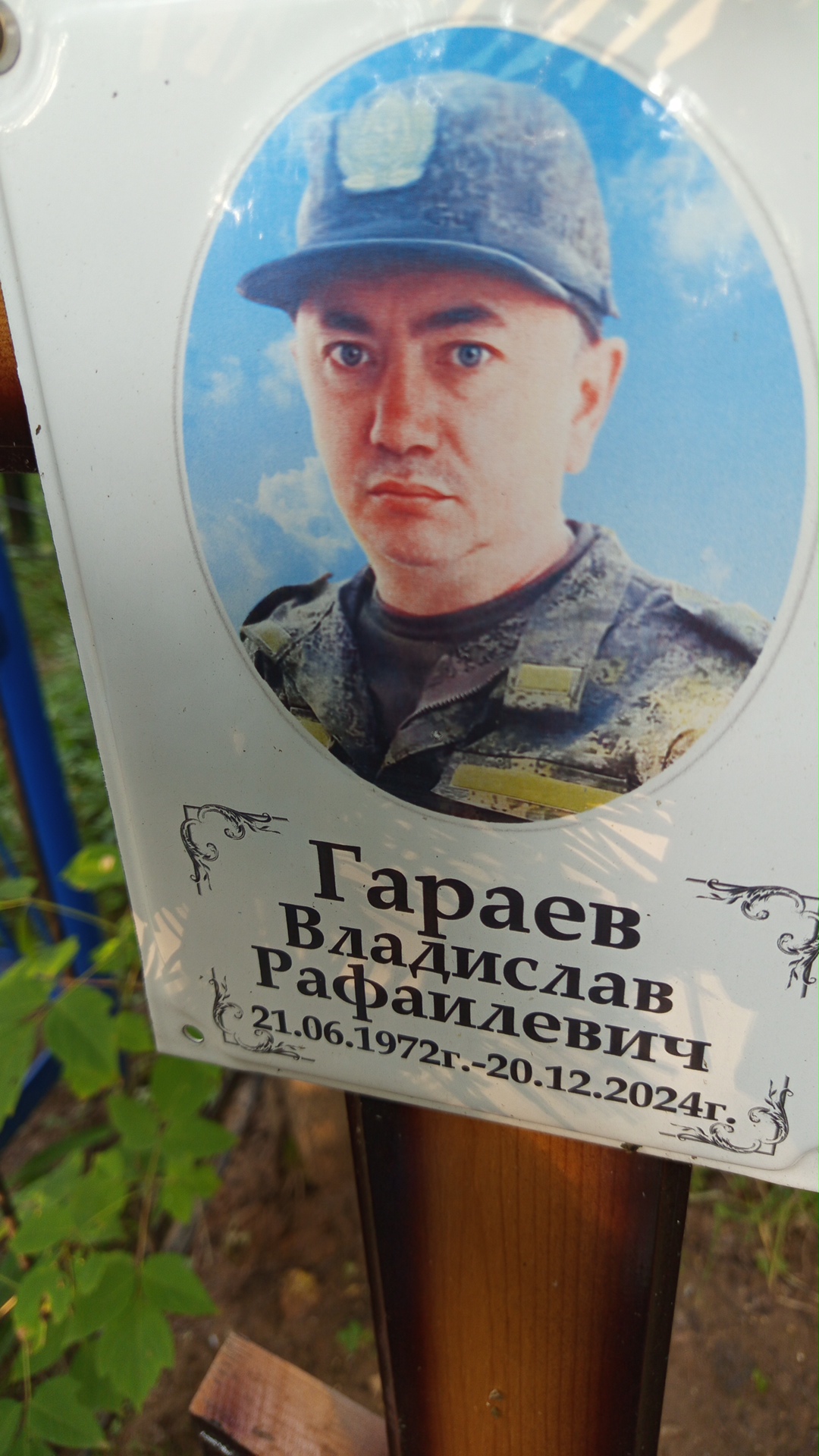 Гараев
Владислав
Рафаилевич
21.06.1972г.-20.12.2024г.