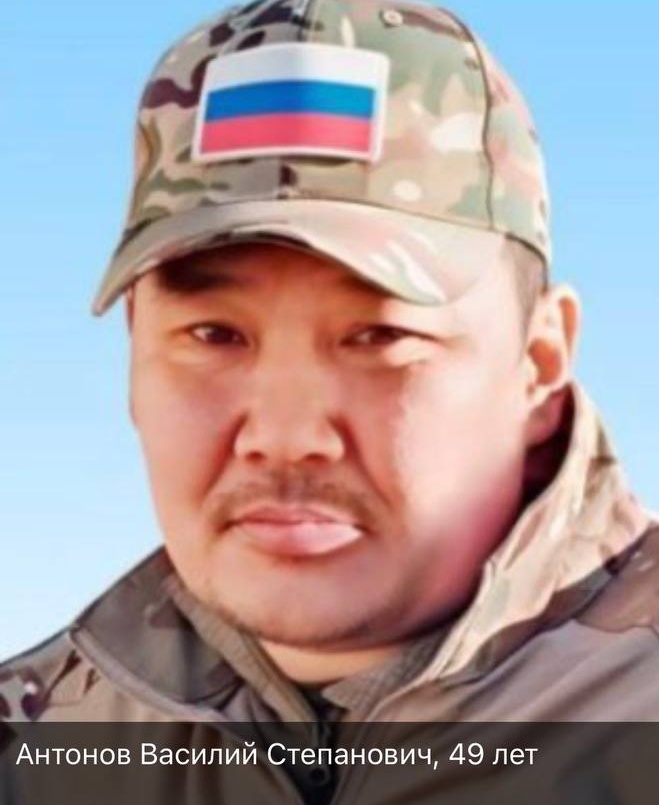 Антонов Василий Степанович, 49 лет