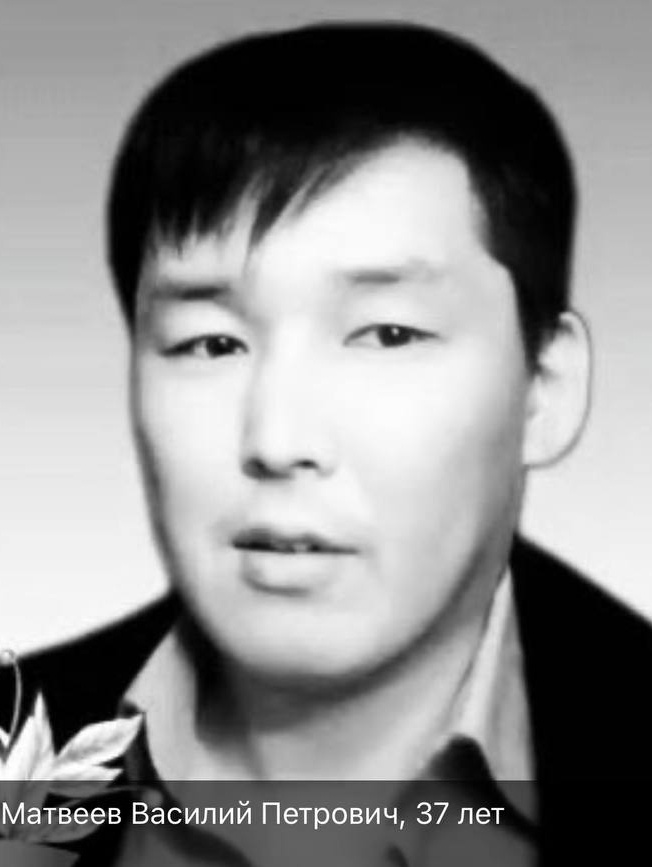 Матвеев Василий Петрович, 37 лет