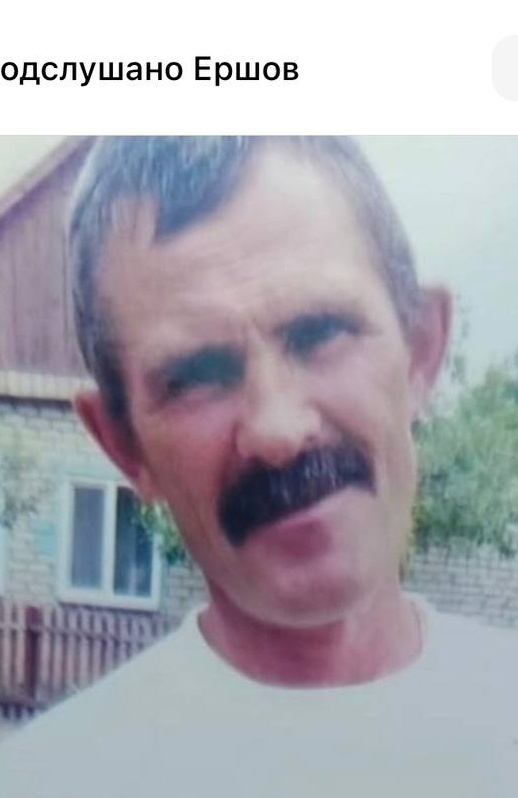 одслушано Ершов