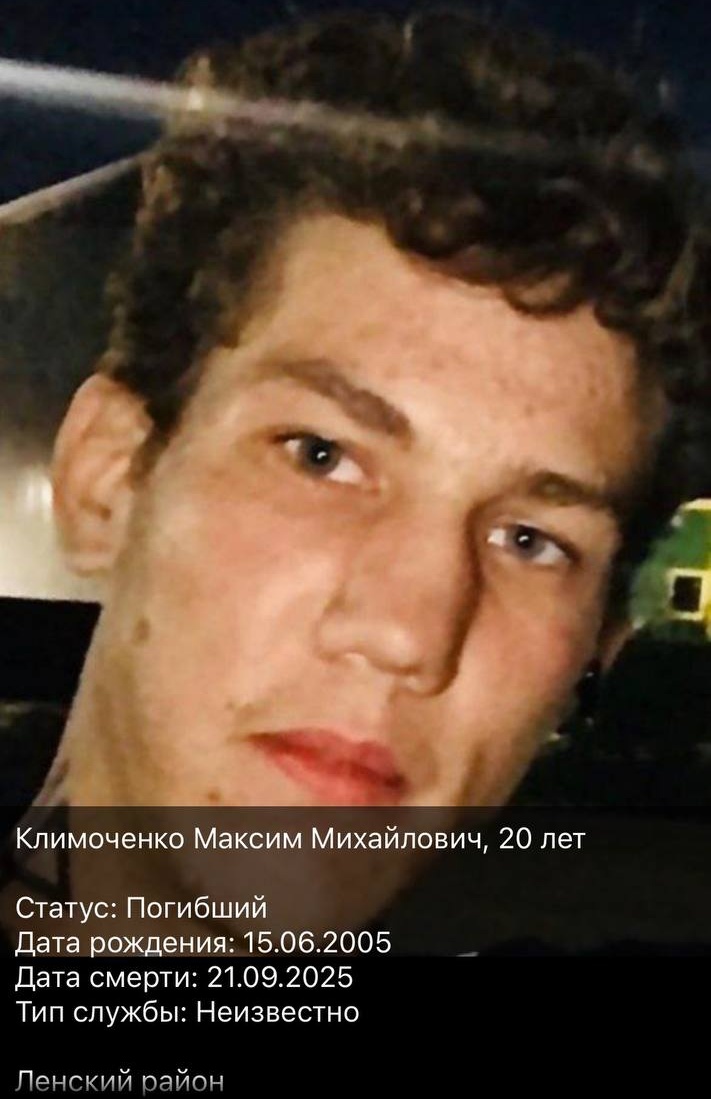 Климоченко Максим Михайлович, 20 лет

Статус: Погибший
Дата рождения: 15.06.2005
Дата смерти: 21.09.2025
Тип службы: Неизвестно

Ленский район