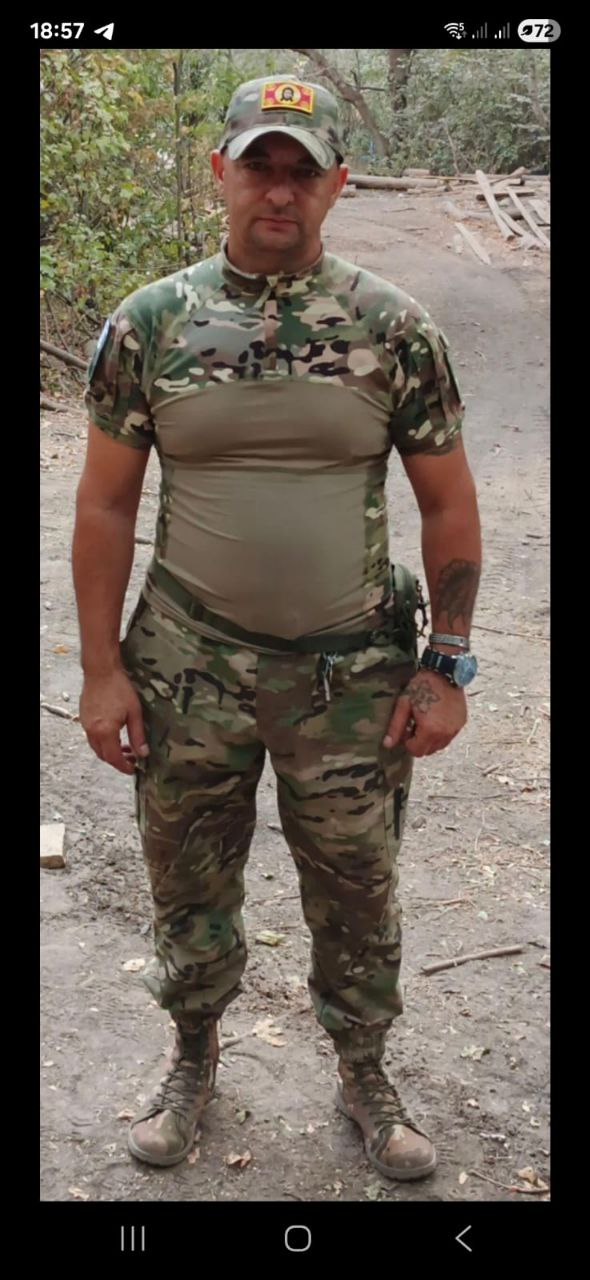 18:57

72