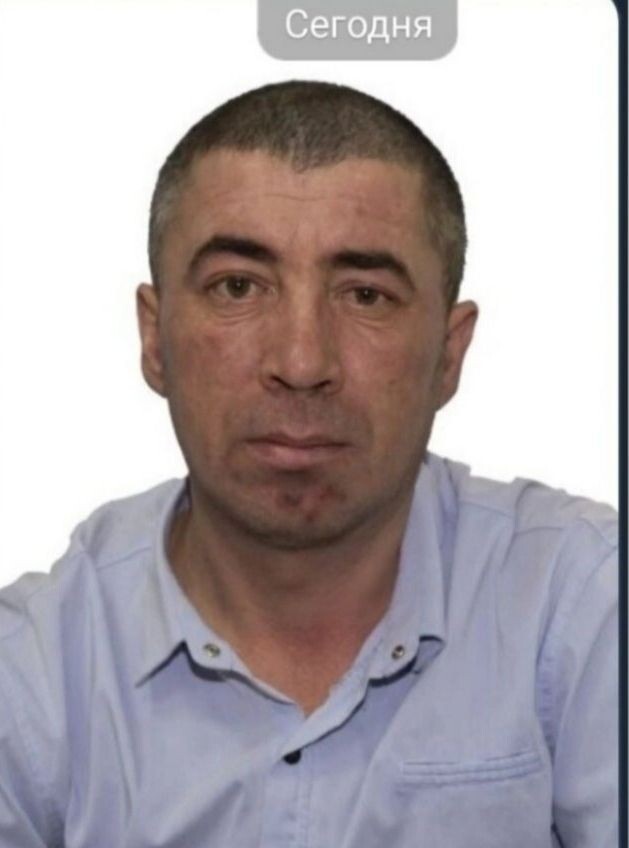 Сегодня