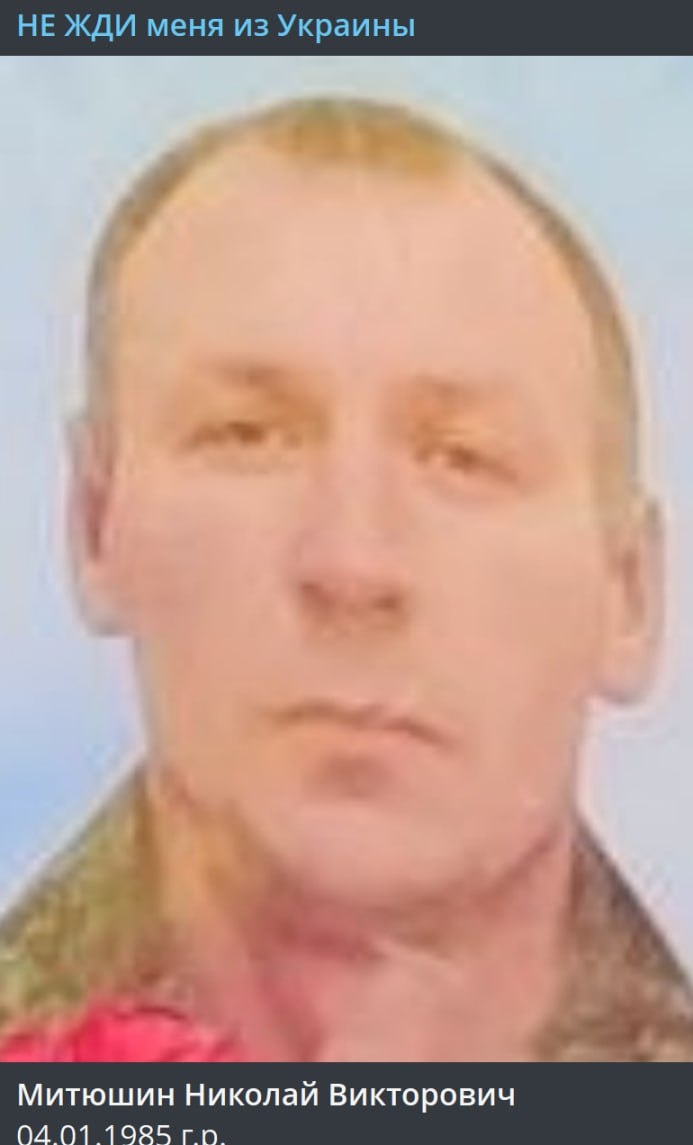 НЕ ЖДИ меня из Украины

Митюшин Николай Викторович
04.01.1985 г.р.