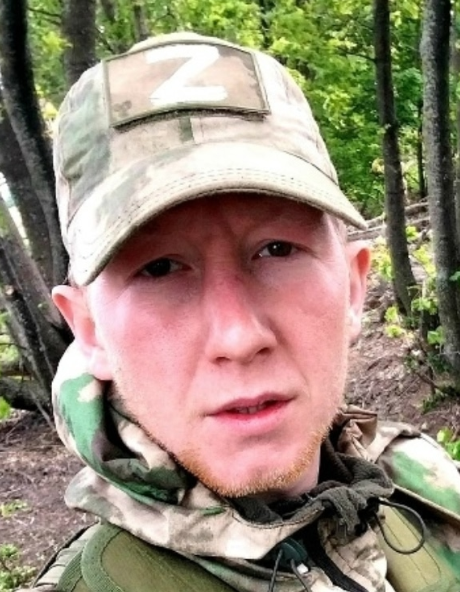 Z