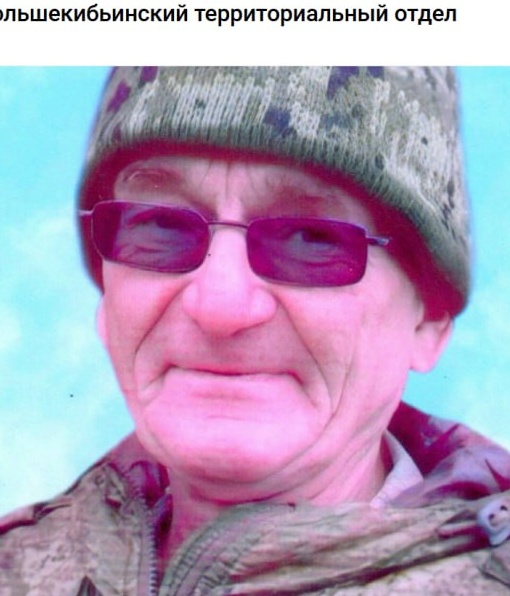 ольшекибьинский территориальный отдел