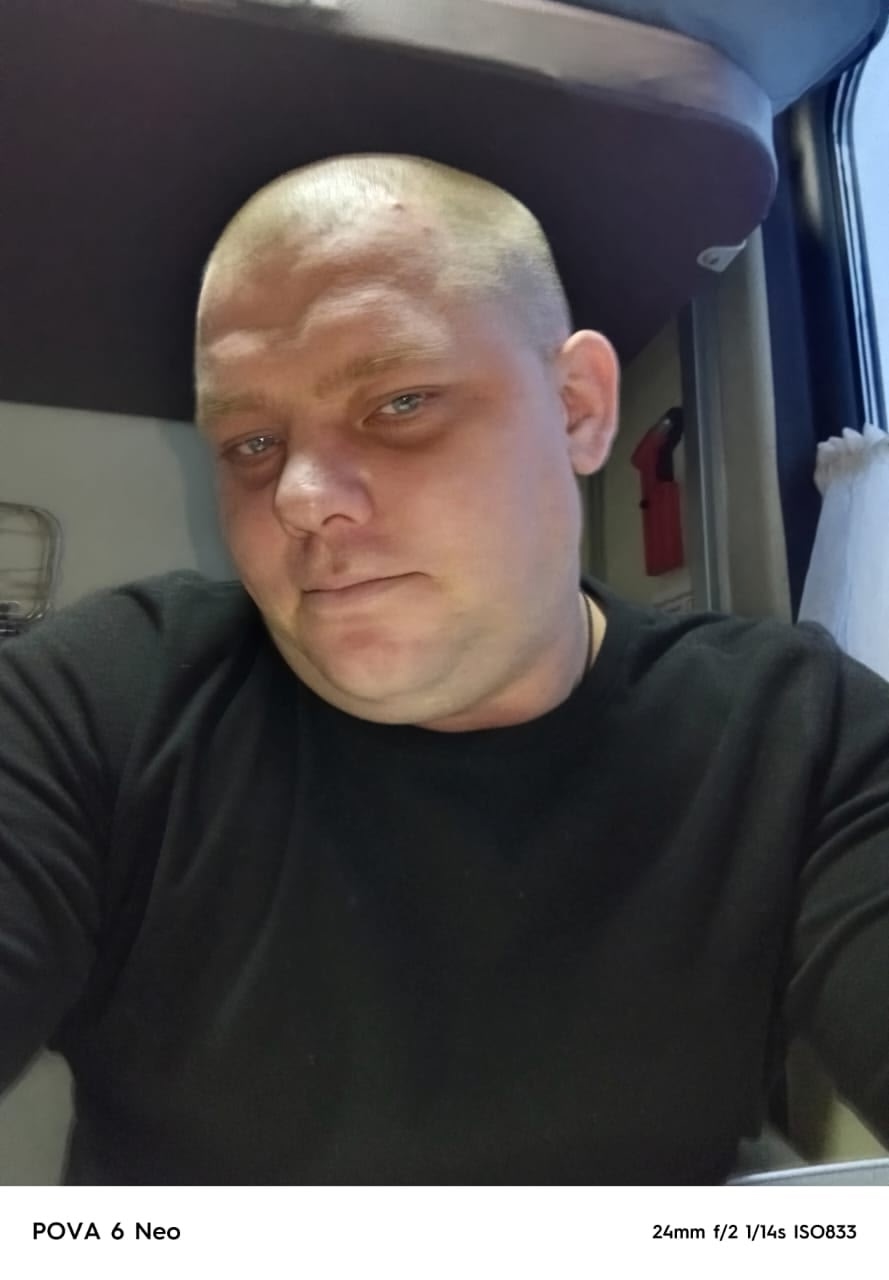 POVA 6 Neo

24mm f/2 1/14s ISO833