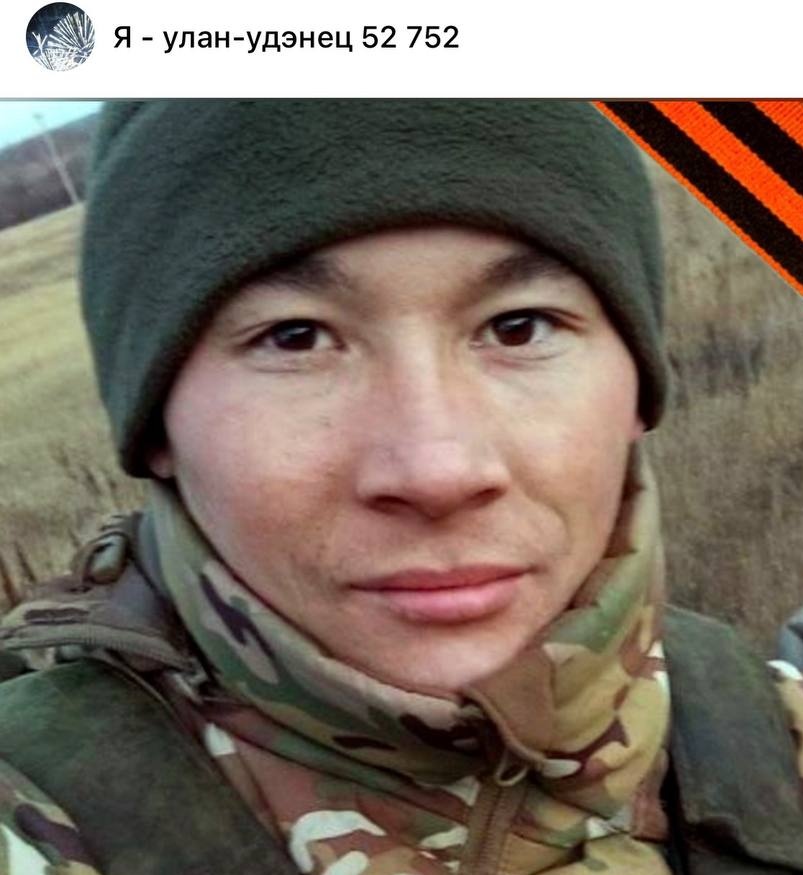 Я - улан-удэнец 52 752