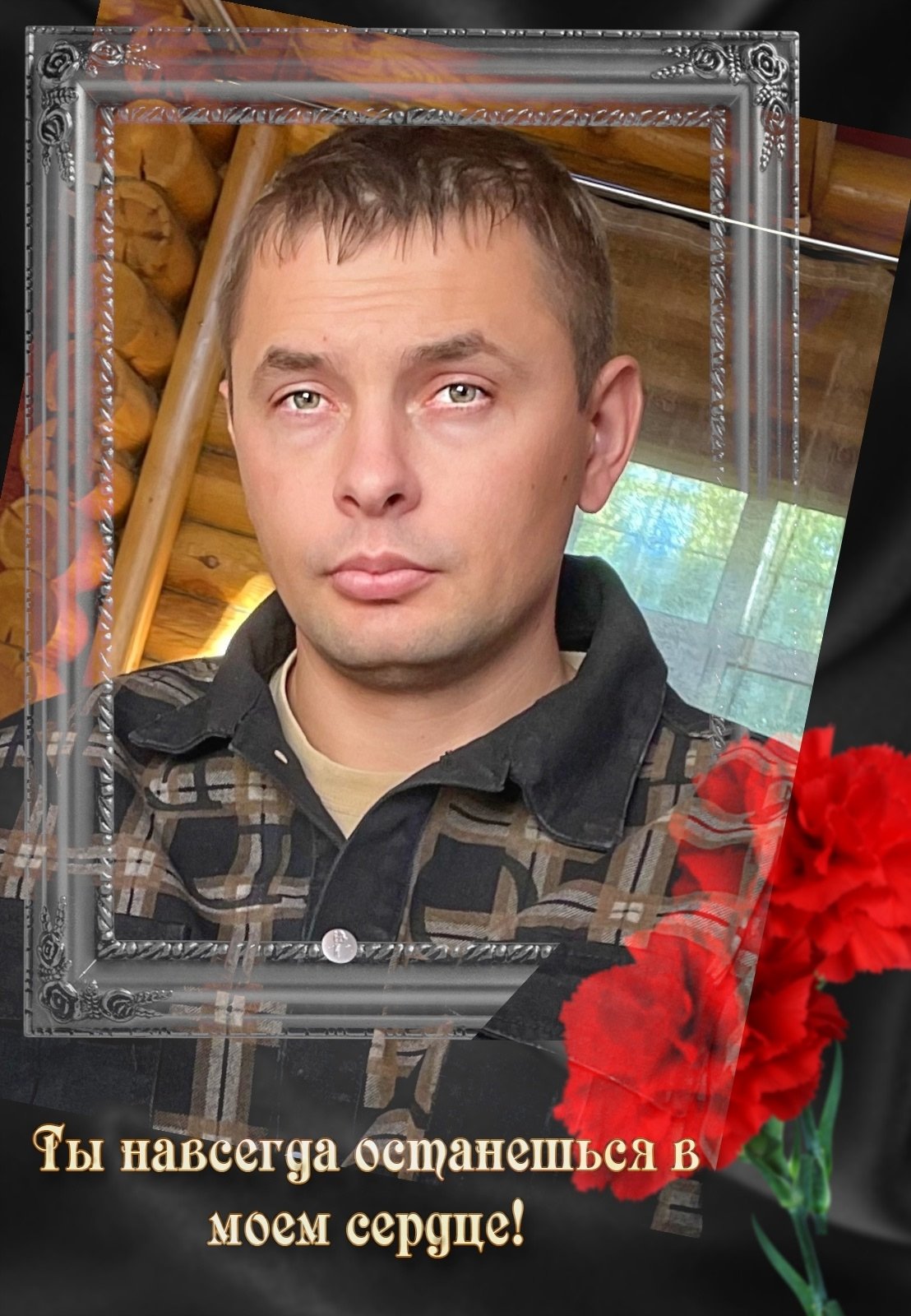 Ты навсегда останешься в моем сердце!