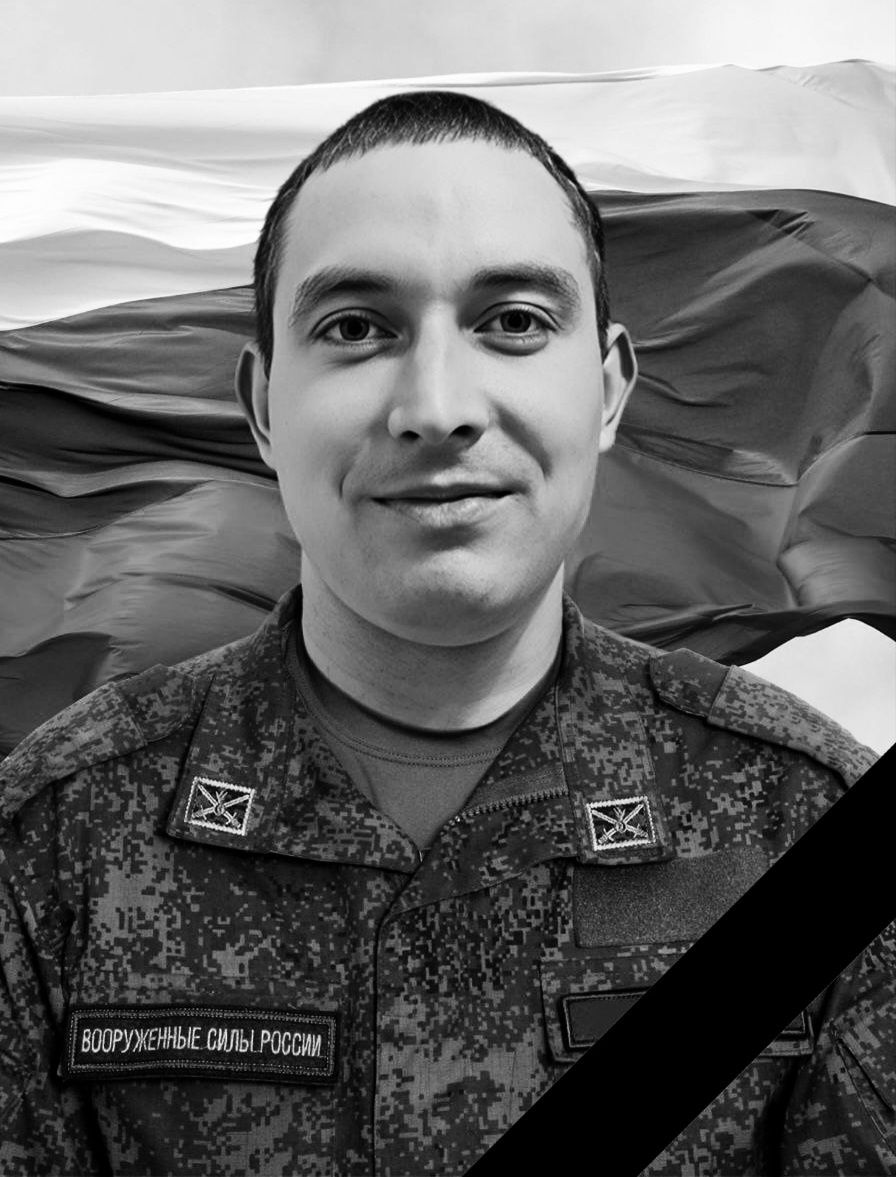 ВООРУЖЕННЫЕ СИЛЫ РОССИИ