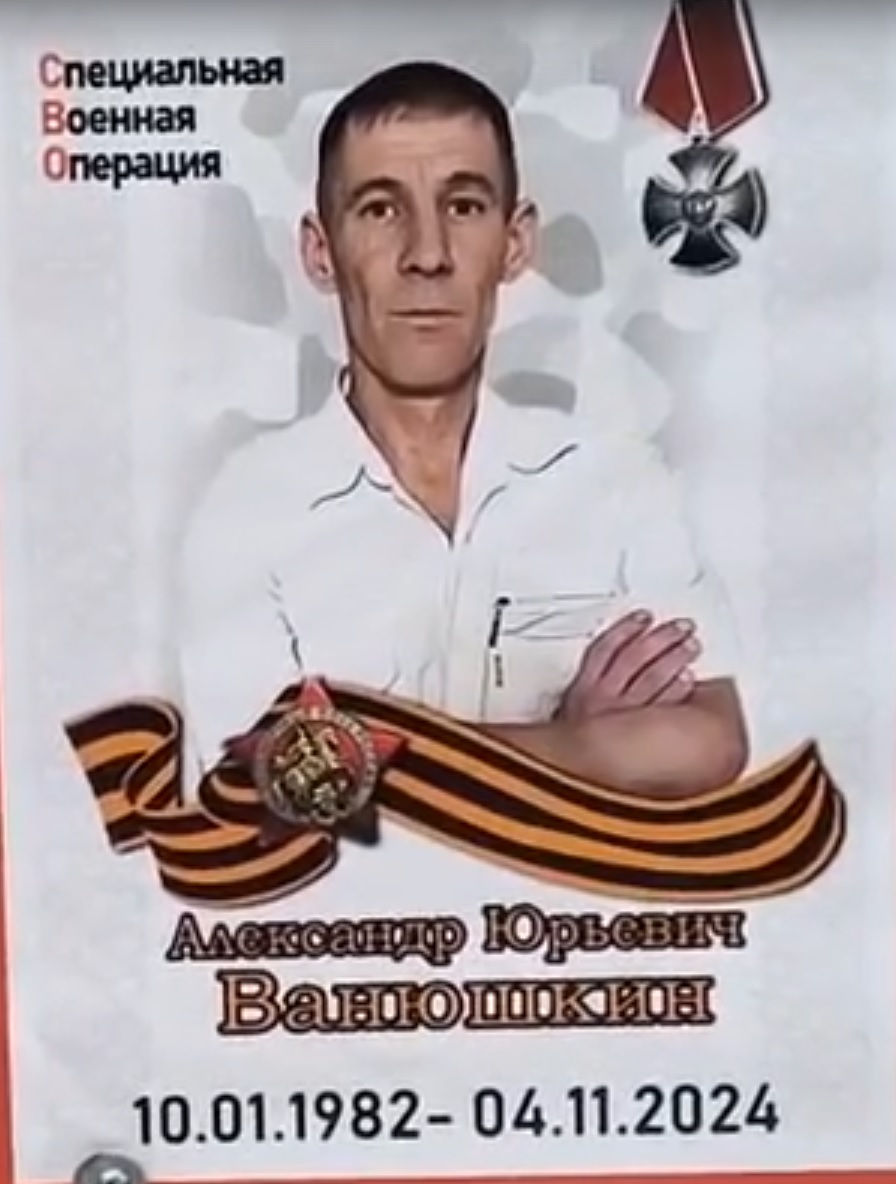 Специальная
Военная
Операция

Александр Юрьевич
Ванюшкин

10.01.1982- 04.11.2024