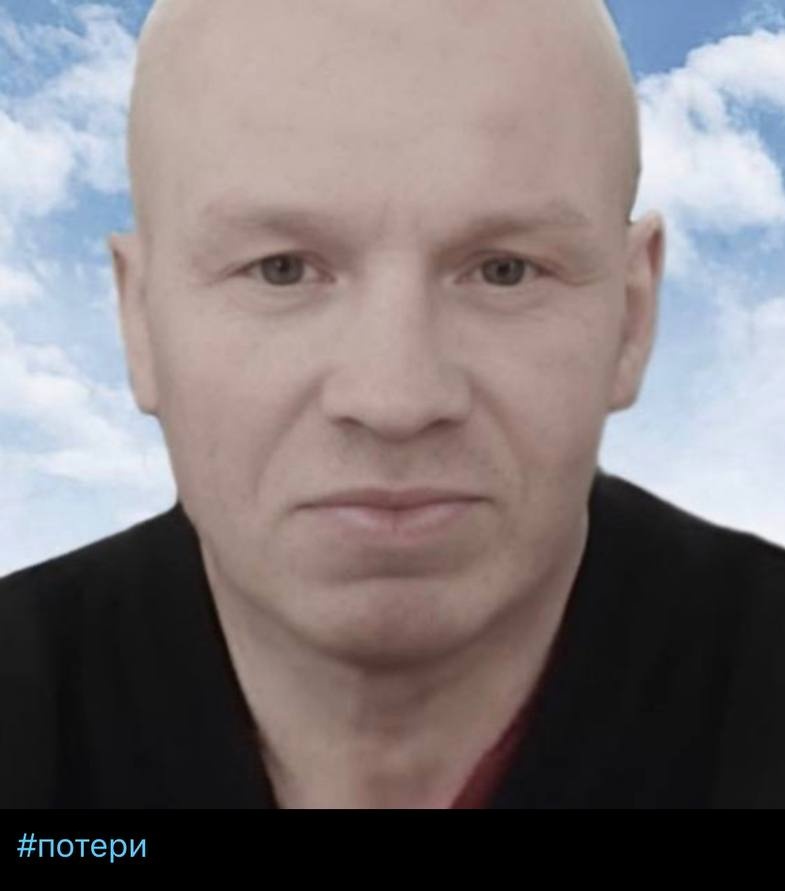 #потери