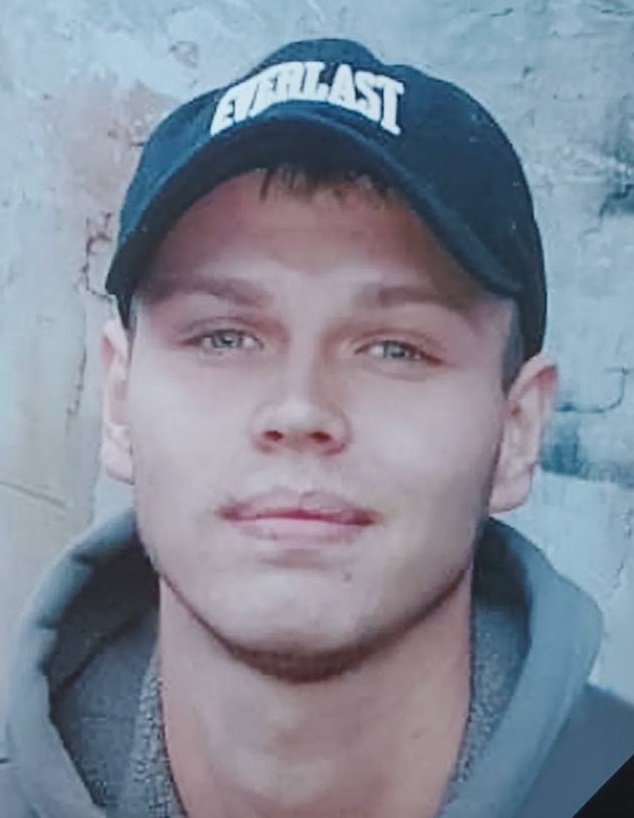 EVERLAST