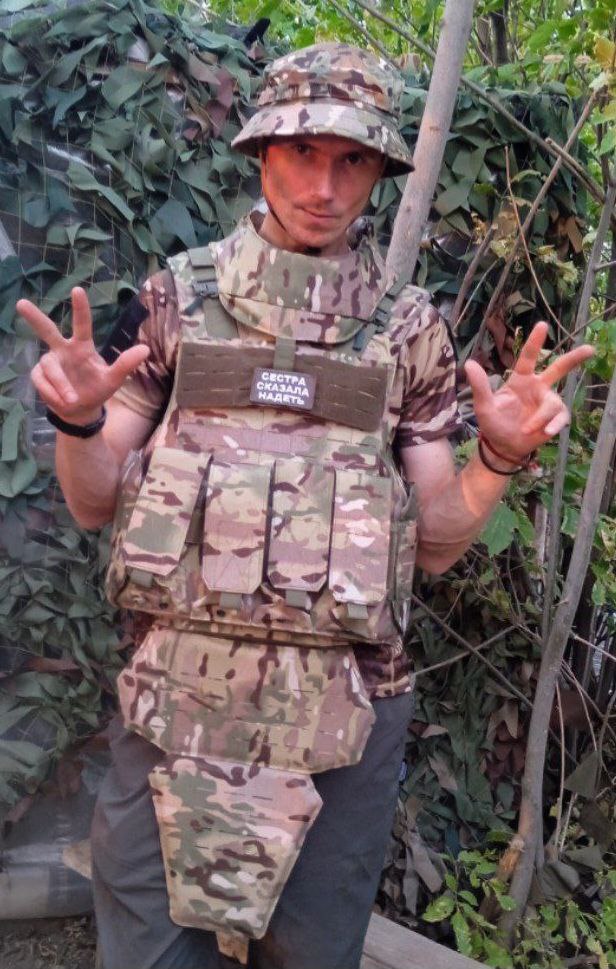 СЕСТРА СКАЗАЛА НАДЕТЬ