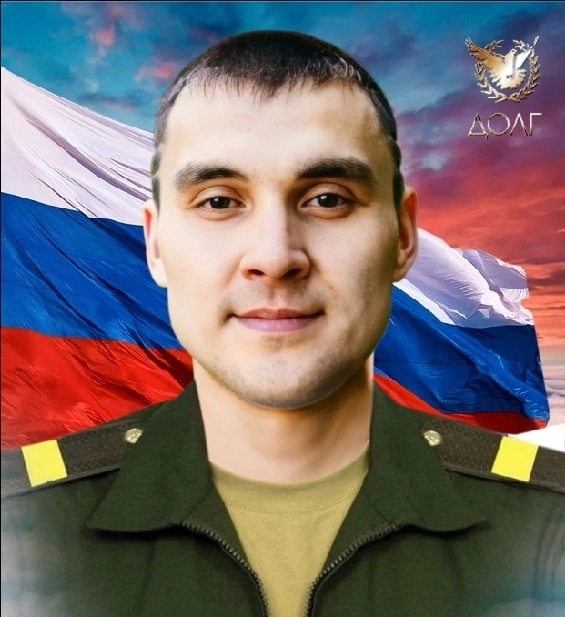 ДОЛГ