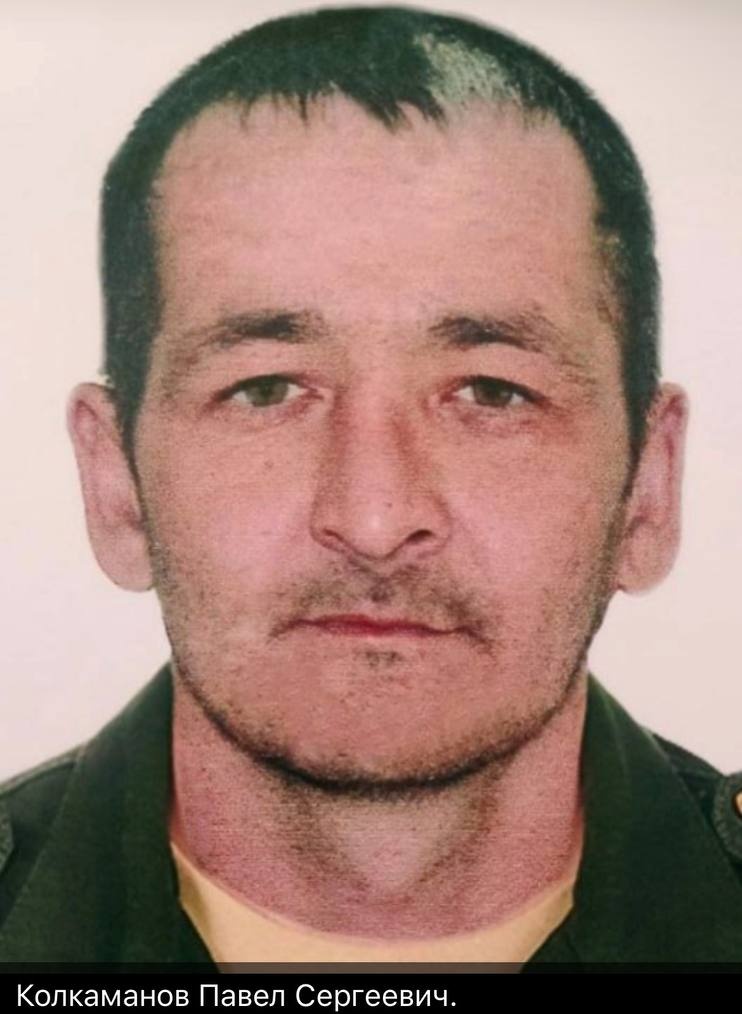 Колкаманов Павел Сергеевич.