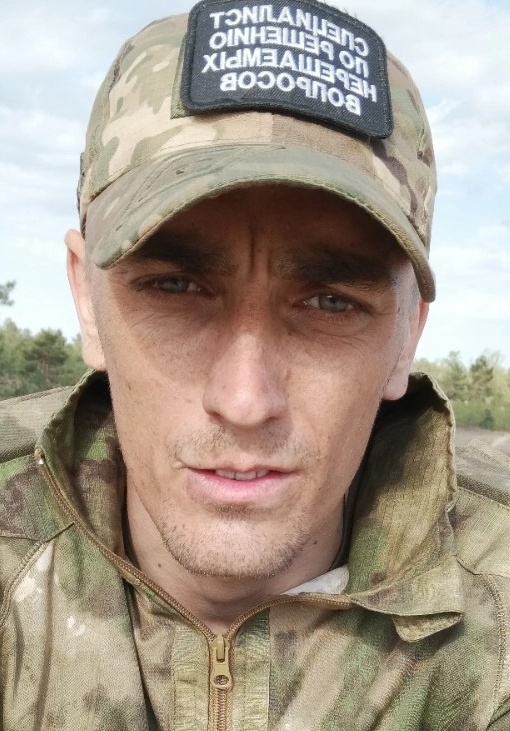 СПЕЦИАЛИСТ
ПО РЕШЕНИЮ
НЕРЕШАЕМЫХ
ВОПРОСОВ