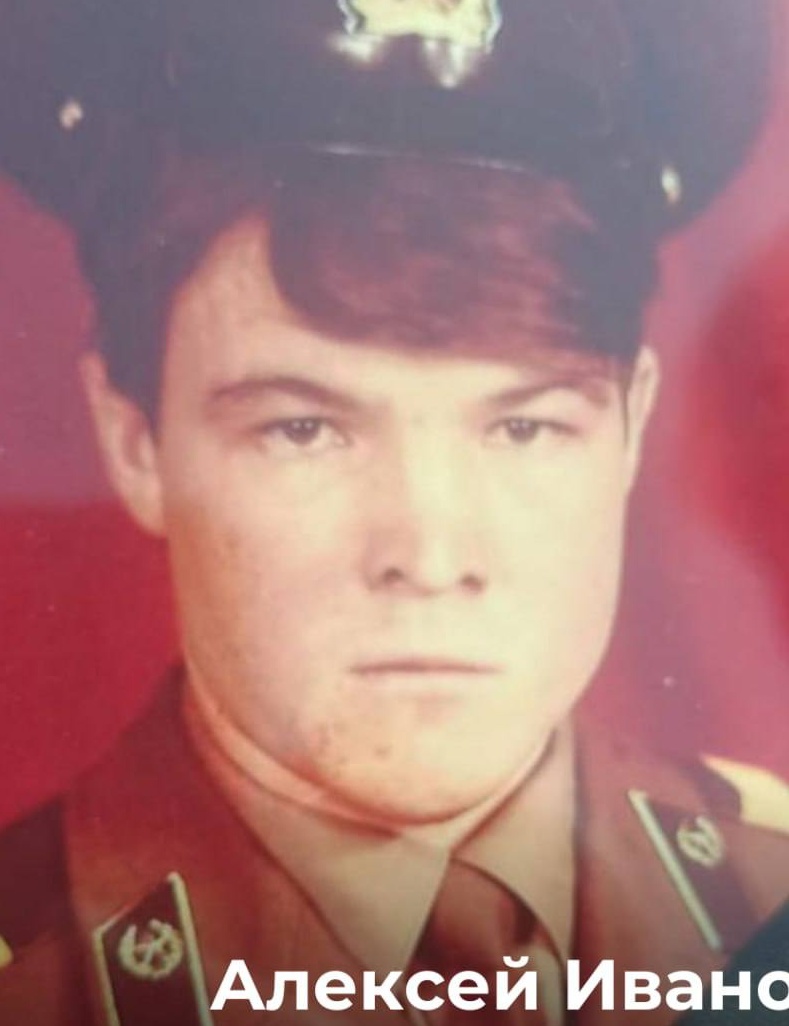 Алексей Ивано