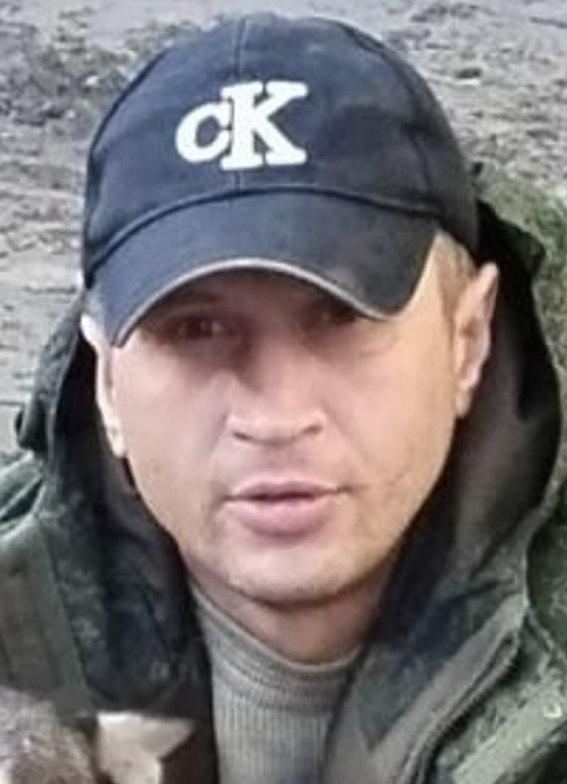 cK