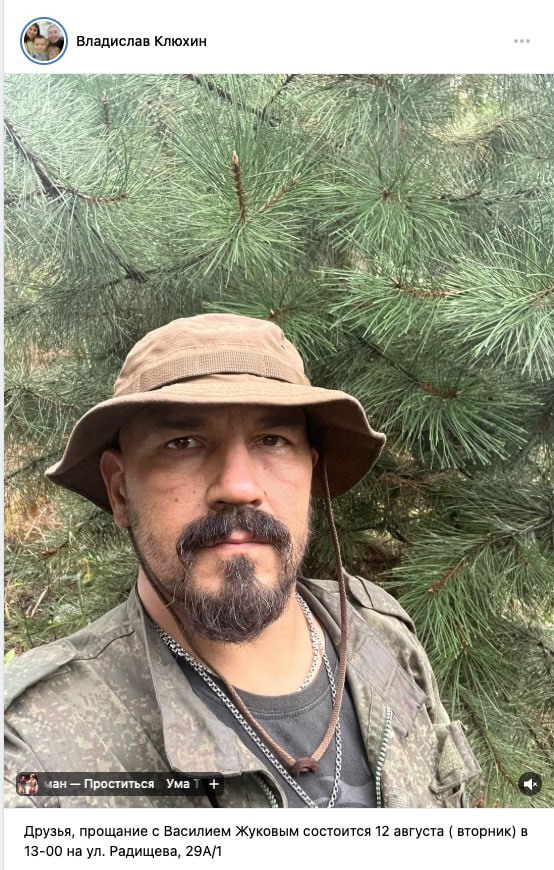 Владислав Клюхин

ман — Проститься Ума Т +

Друзья, прощание с Василием Жуковым состоится 12 августа ( вторник) в 13-00 на ул. Радищева, 29А/1