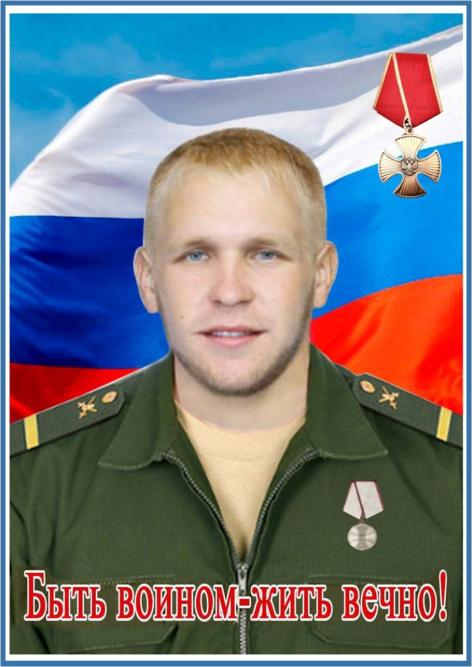 Быть воином-жить вечно!