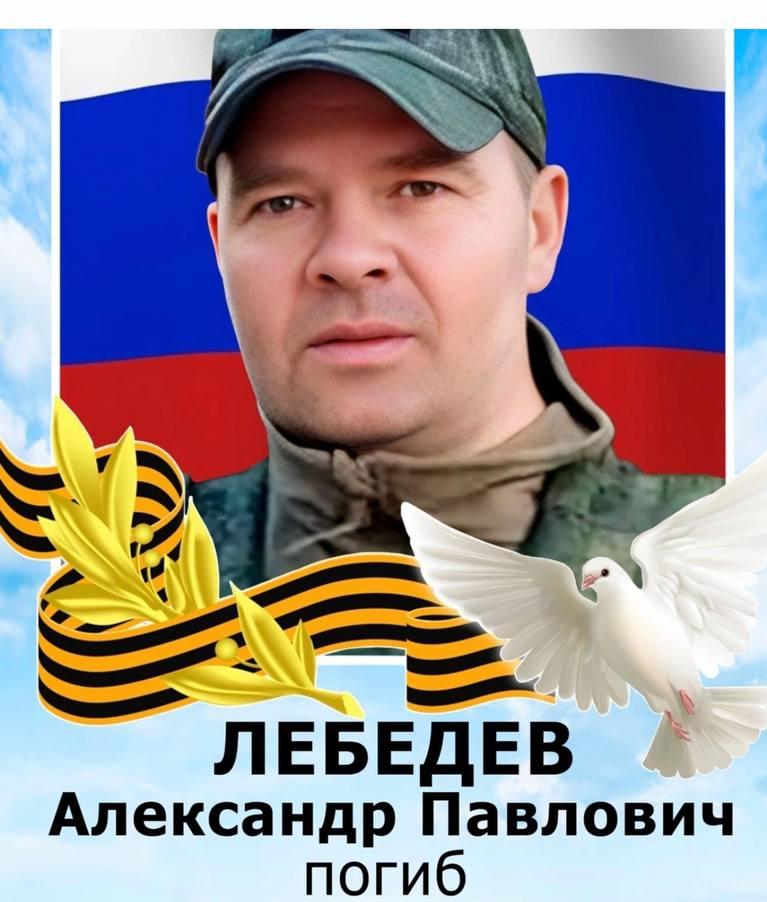 ЛЕБЕДЕВ
Александр Павлович
погиб