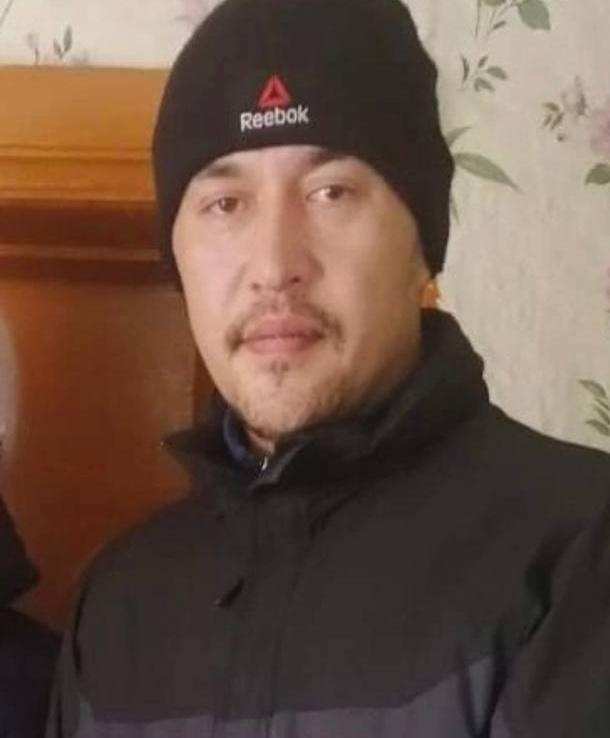 Reebok