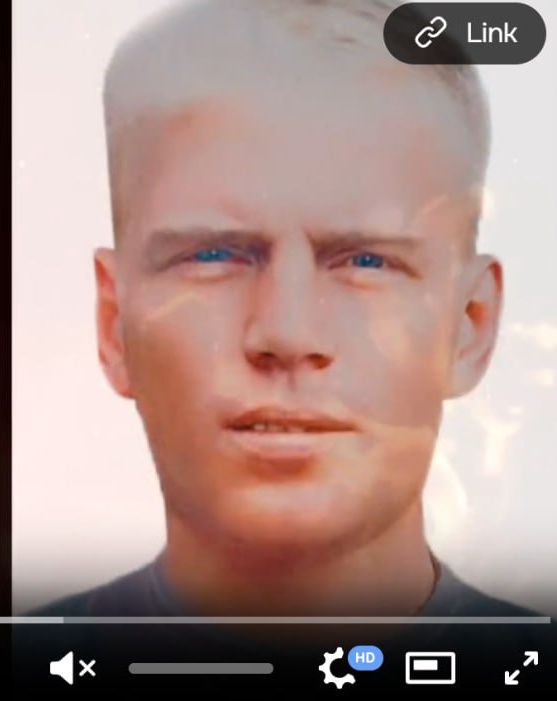 Link

HD