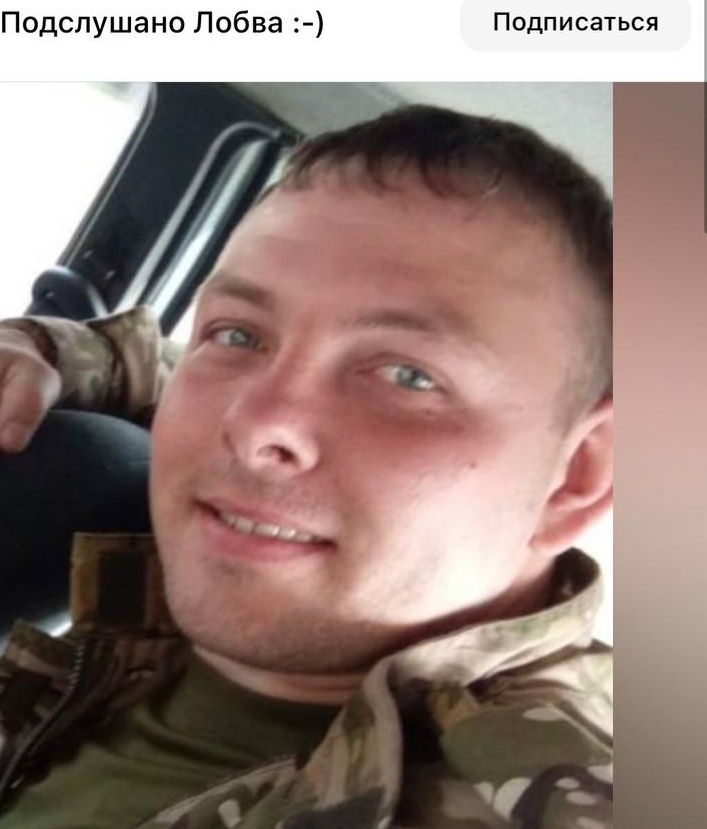 Подслушано Лобва :-)

Подписаться