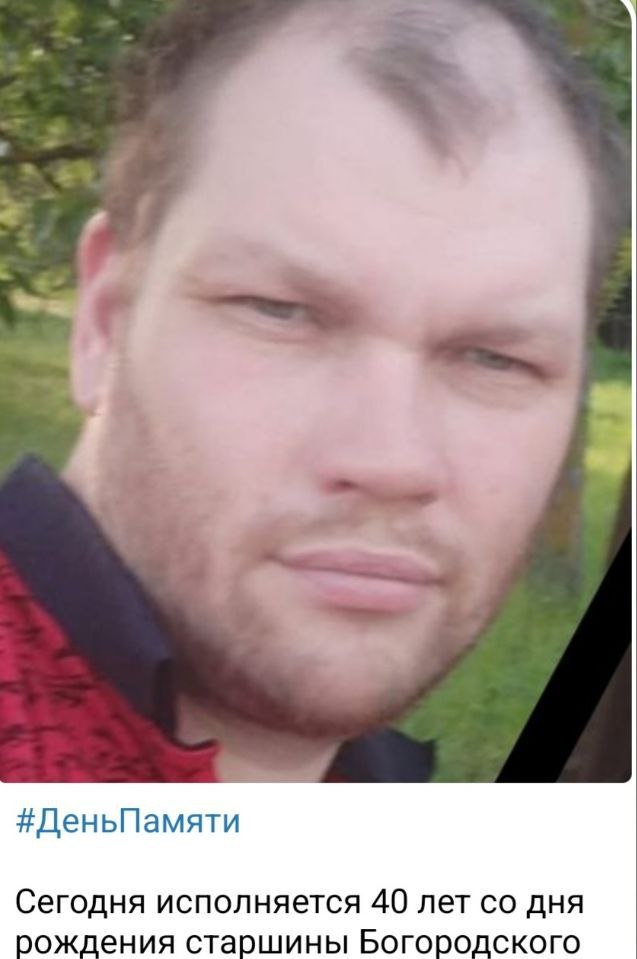 #ДеньПамяти

Сегодня исполняется 40 лет со дня рождения старшины Богородского