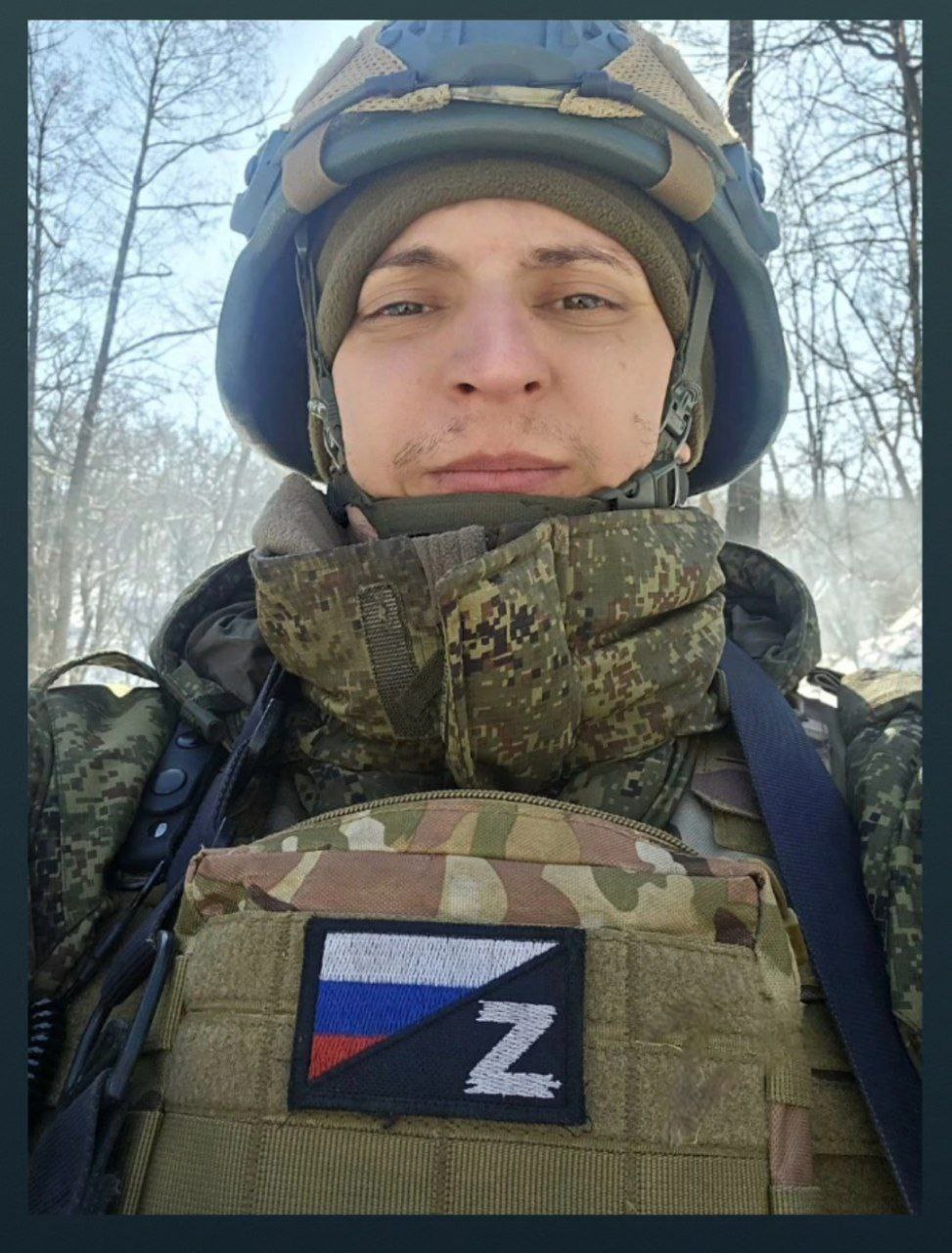 Z